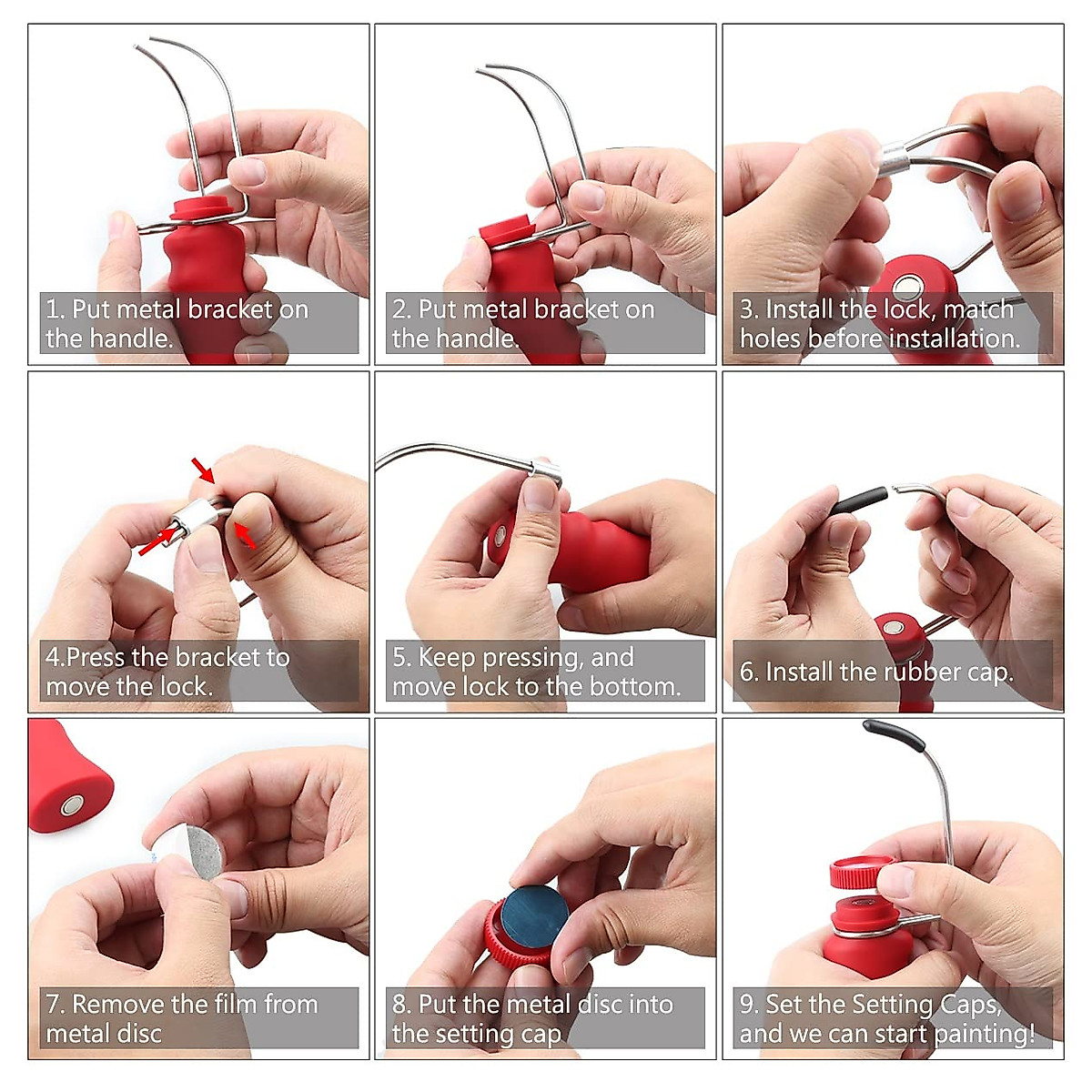 1. Put metal bracket on the handle.

2. Put metal bracket on the handle.

3. Install the lock, match holes before installation.

4.Press the bracket to move the lock.

5. Keep pressing, and move lock to the bottom.

6. Install the rubber cap.

7. Remove the film from metal disc

8. Put the metal disc into the setting cap

9. Set the Setting Caps, and we can start painting!