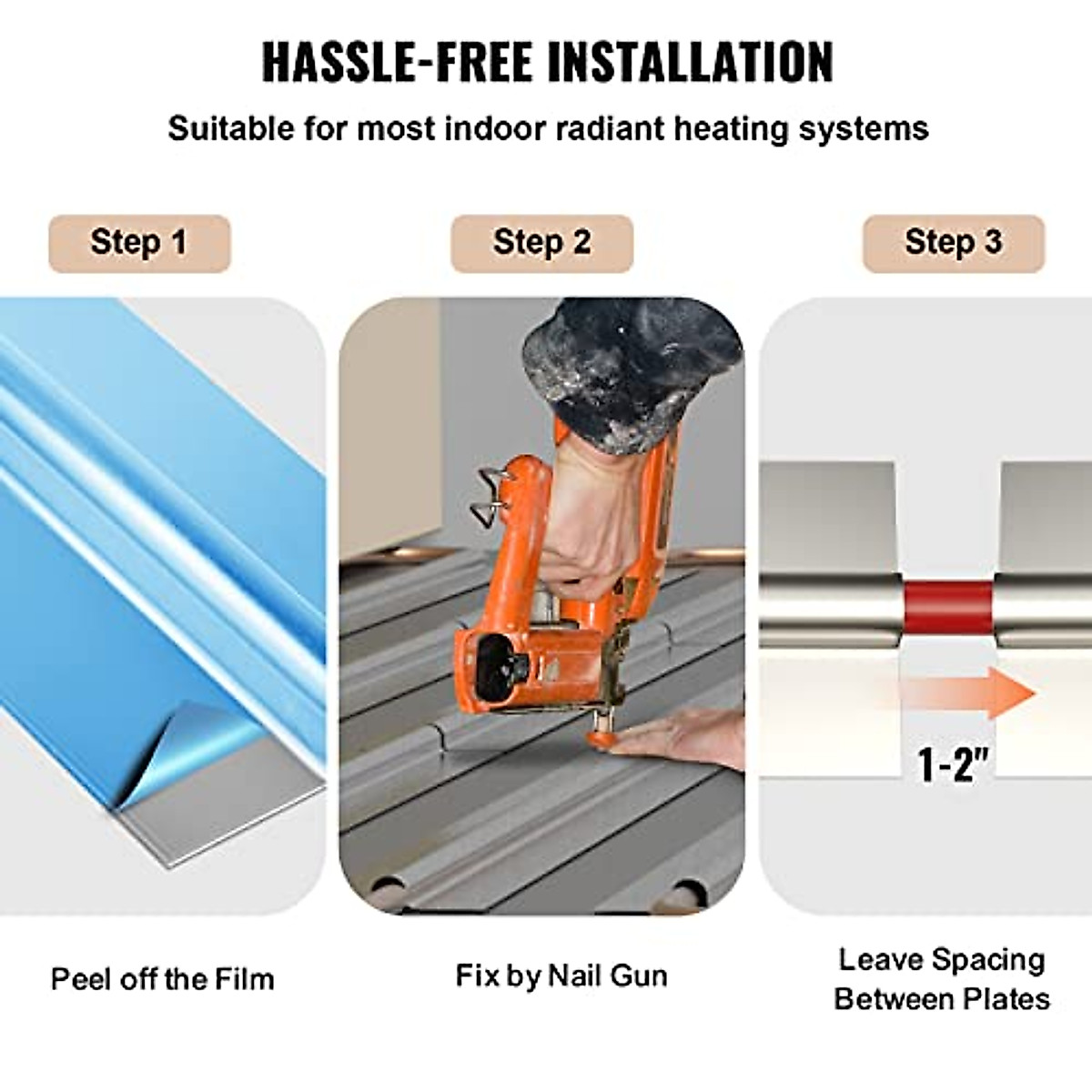 HASSLE-FREE INSTALLATION

Suitable for most indoor radiant heating systems

Step 1

Step 2

Step 3

1-2"

Peel off the Film

Fix by Nail Gun

Leave Spacing Between Plates