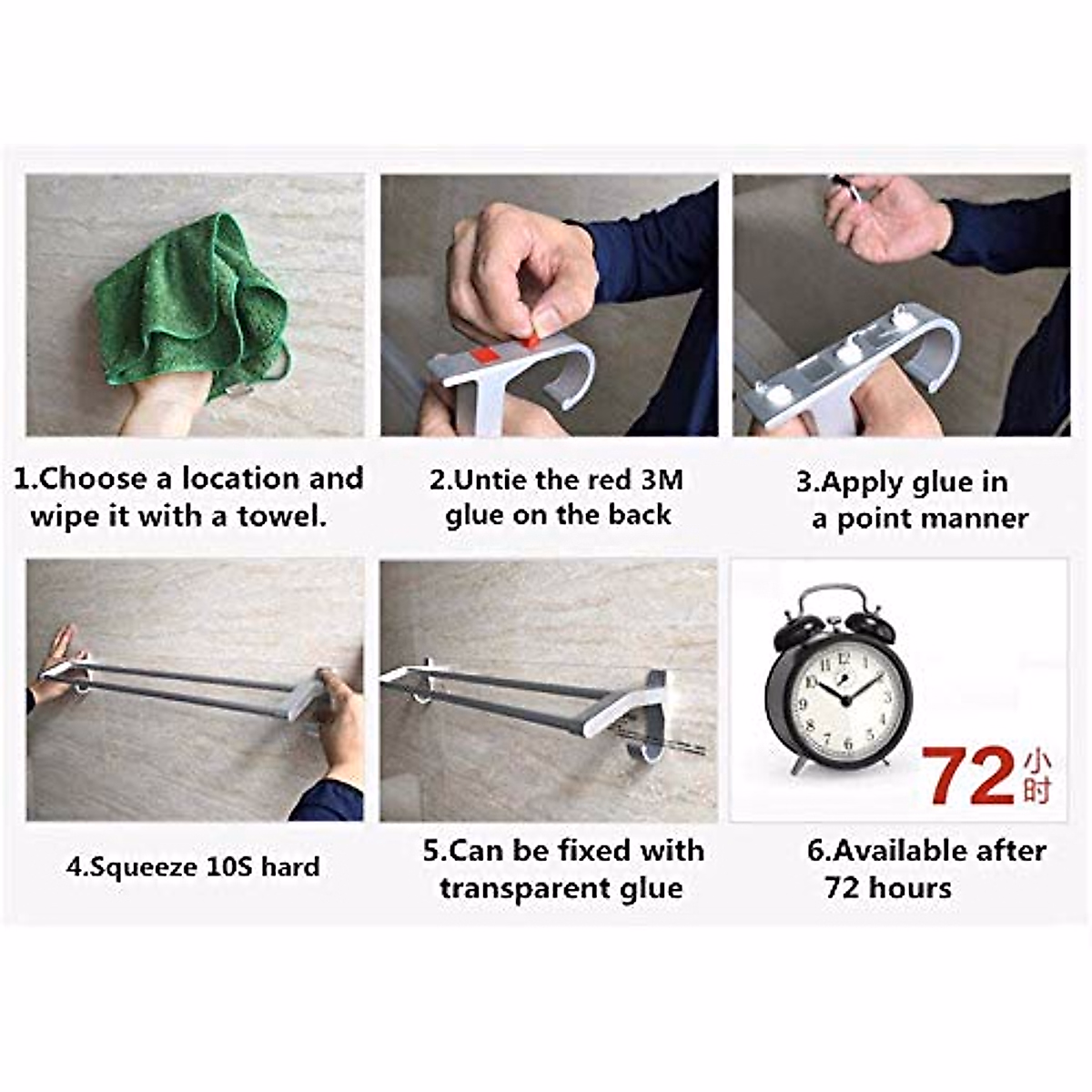 1.Choose a location and wipe it with a towel.

2.Untie the red 3M glue on the back

3.Apply glue in a point manner

4.Squeeze 10S hard

5.Can be fixed with transparent glue

72 小时

6.Available after 72 hours