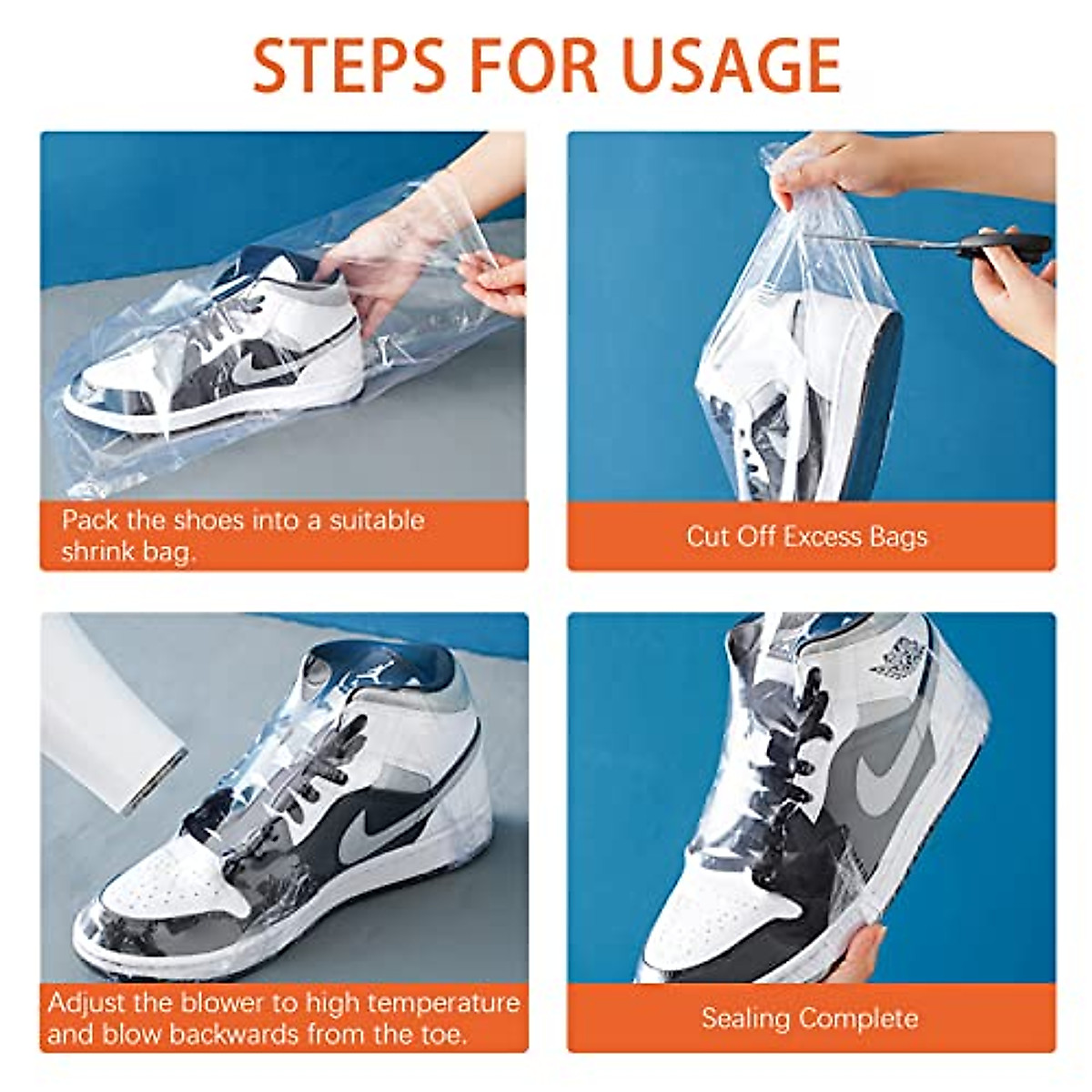 STEPS FOR USAGE

Pack the shoes into a suitable shrink bag.

Cut Off Excess Bags

Adjust the blower to high temperature and blow backwards from the toe.

Sealing Complete