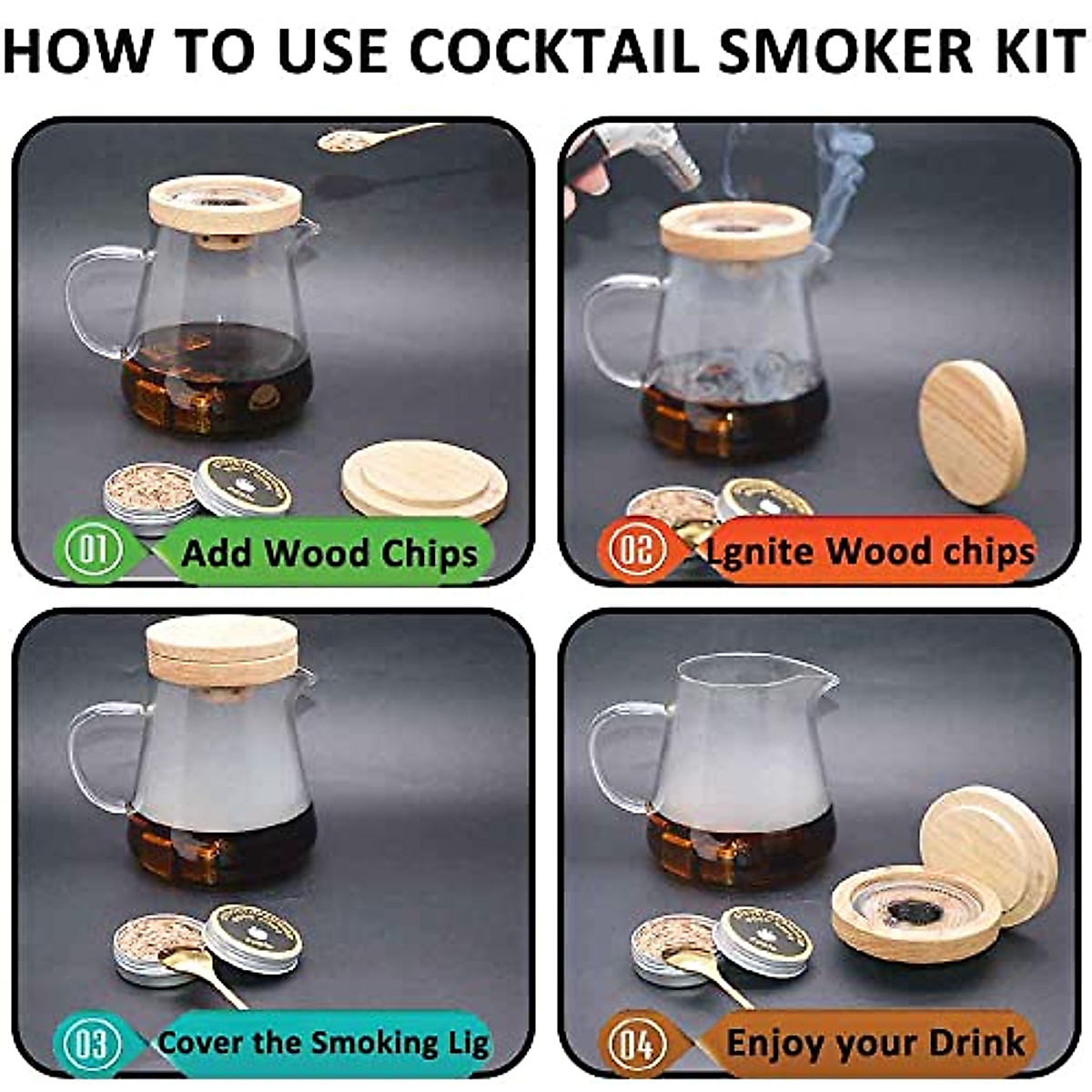 HOW TO USE COCKTAIL SMOKER KIT

01 Add Wood Chips

02 Lgnite Wood chips

03 Cover the Smoking Lig

04 Enjoy your Drink