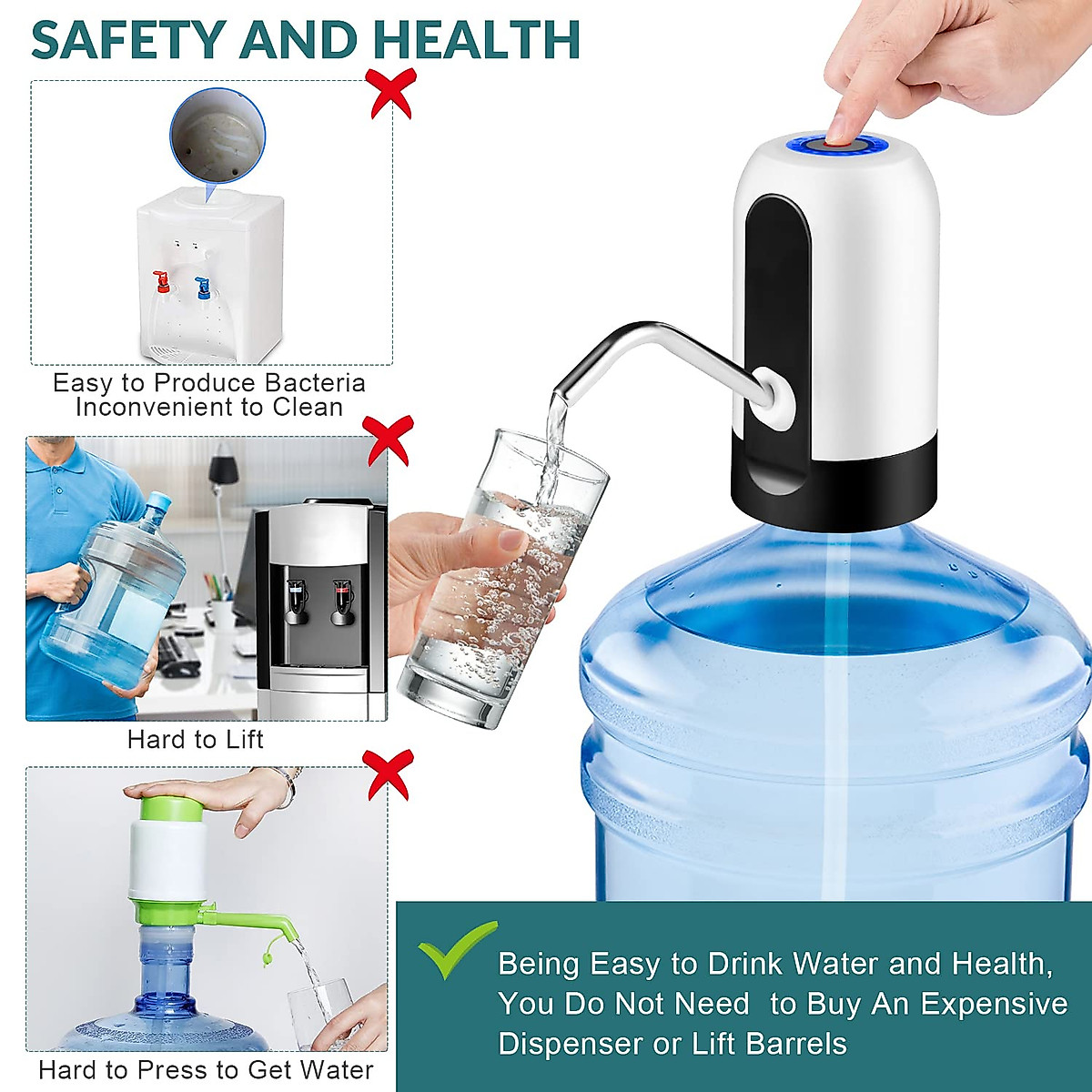 SAFETY AND HEALTH

Easy to Produce Bacteria
Inconvenient to Clean

Hard to Lift

Hard to Press to Get Water

Being Easy to Drink Water and Health, You Do Not Need to Buy An Expensive Dispenser or Lift Barrels