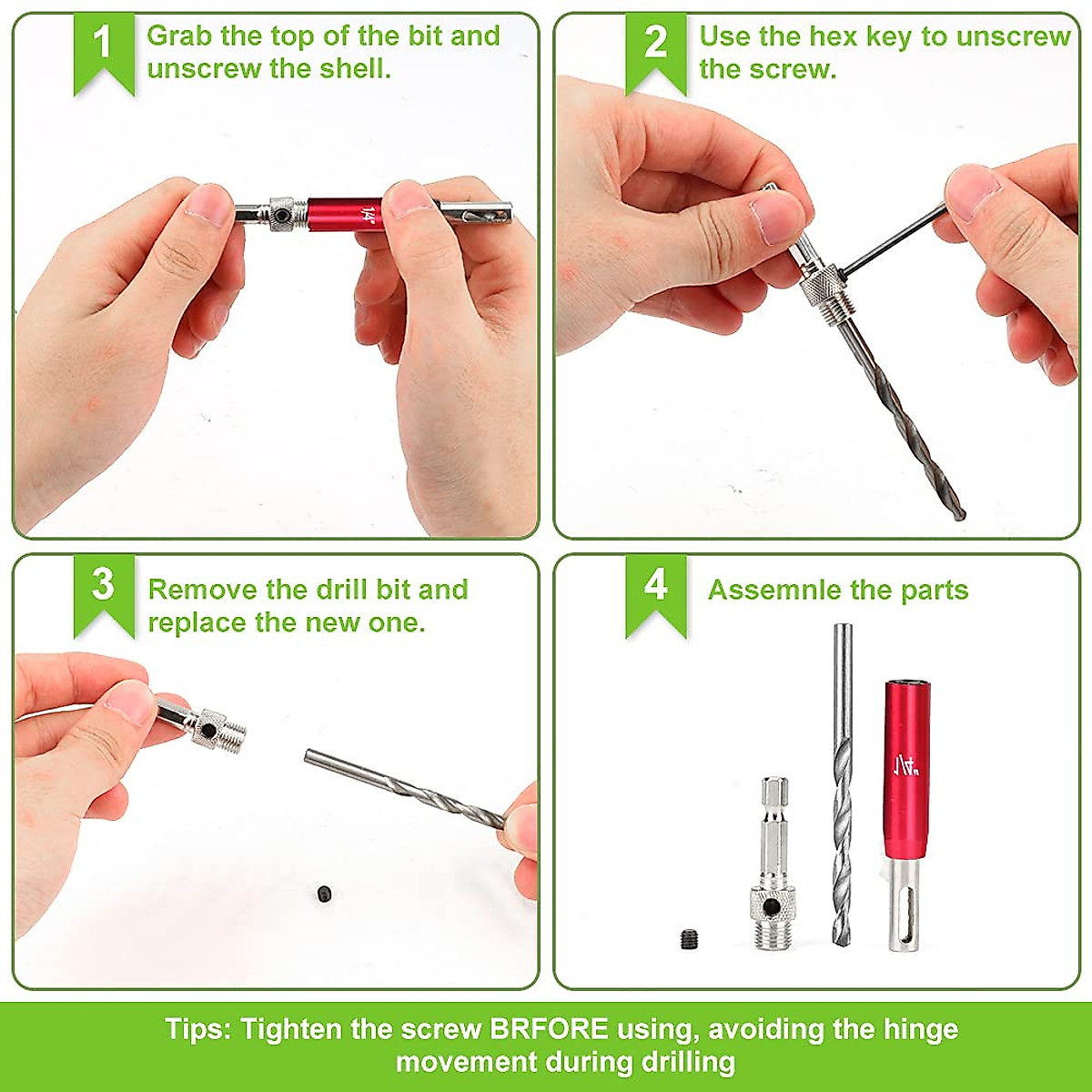 1 Grab the top of the bit and unscrew the shell.

1/4"

2 Use the hex key to unscrew the screw.

3 Remove the drill bit and replace the new one.

4 Assemnle the parts

1/4"

Tips: Tighten the screw BRFORE using, avoiding the hinge movement during drilling