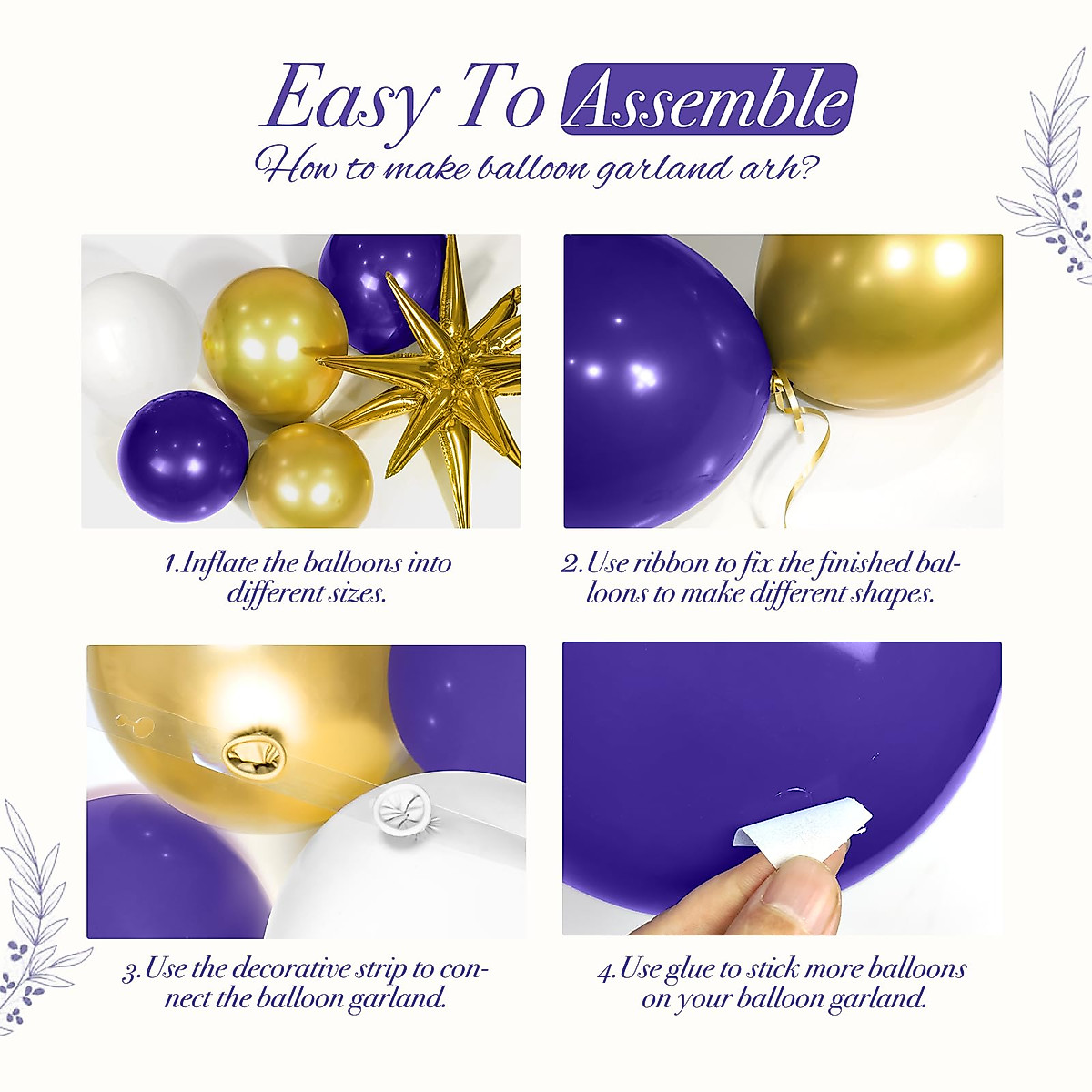 Easy To Assemble

How to make balloon garland arh?

1.Inflate the balloons into different sizes.

2.Use ribbon to fix the finished balloons to make different shapes.

3.Use the decorative strip to connect the balloon garland.

4.Use glue to stick more balloons on your balloon garland.