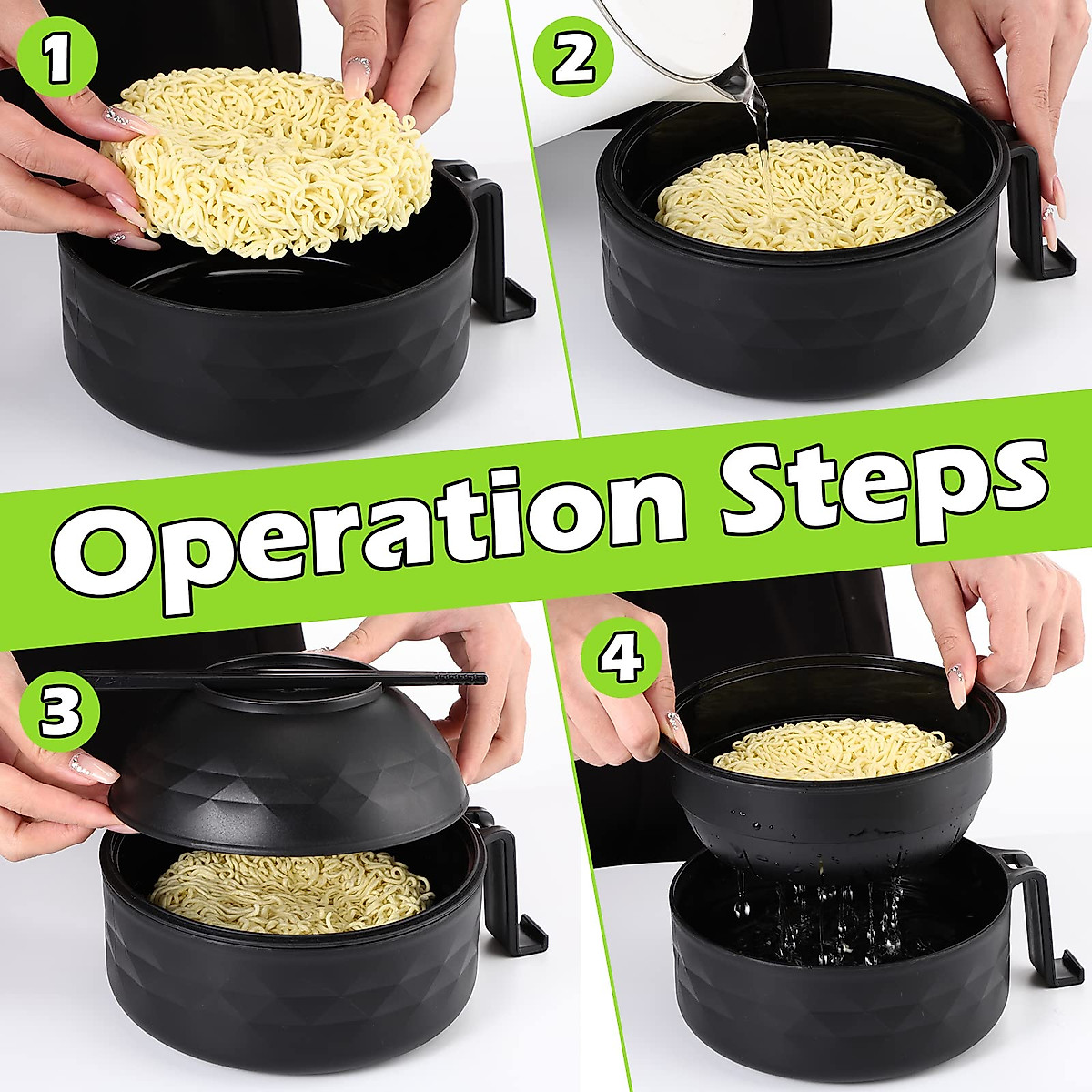 1

2

Operation Steps

3

4