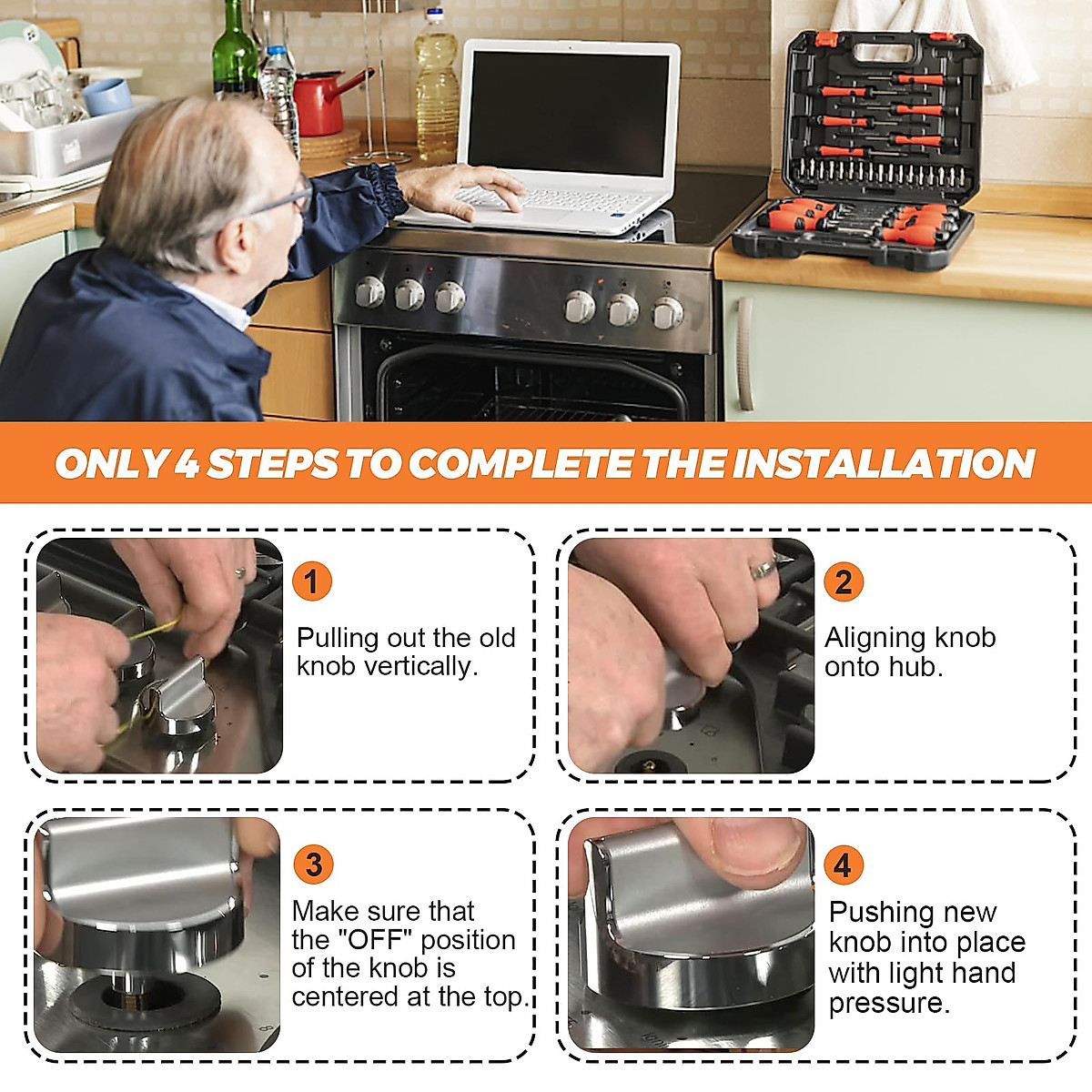 ONLY 4 STEPS TO COMPLETE THE INSTALLATION

1
Pulling out the old knob vertically.

2
Aligning knob onto hub.

3
Make sure that the "OFF" position of the knob is centered at the top.

4
Pushing new knob into place with light hand pressure.