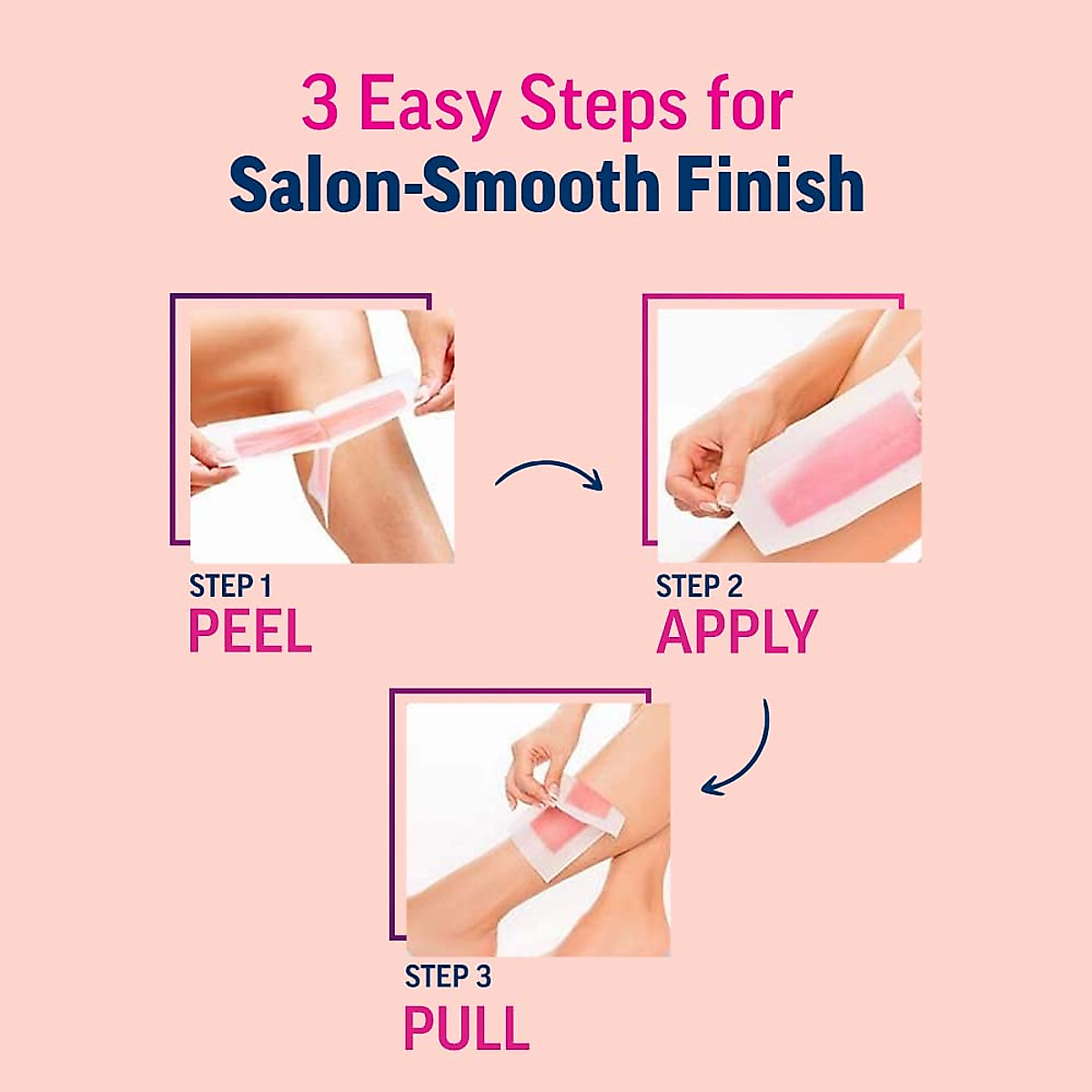 3 Easy Steps for
Salon-Smooth Finish

STEP 1
PEEL

STEP 2
APPLY

STEP 3
PULL