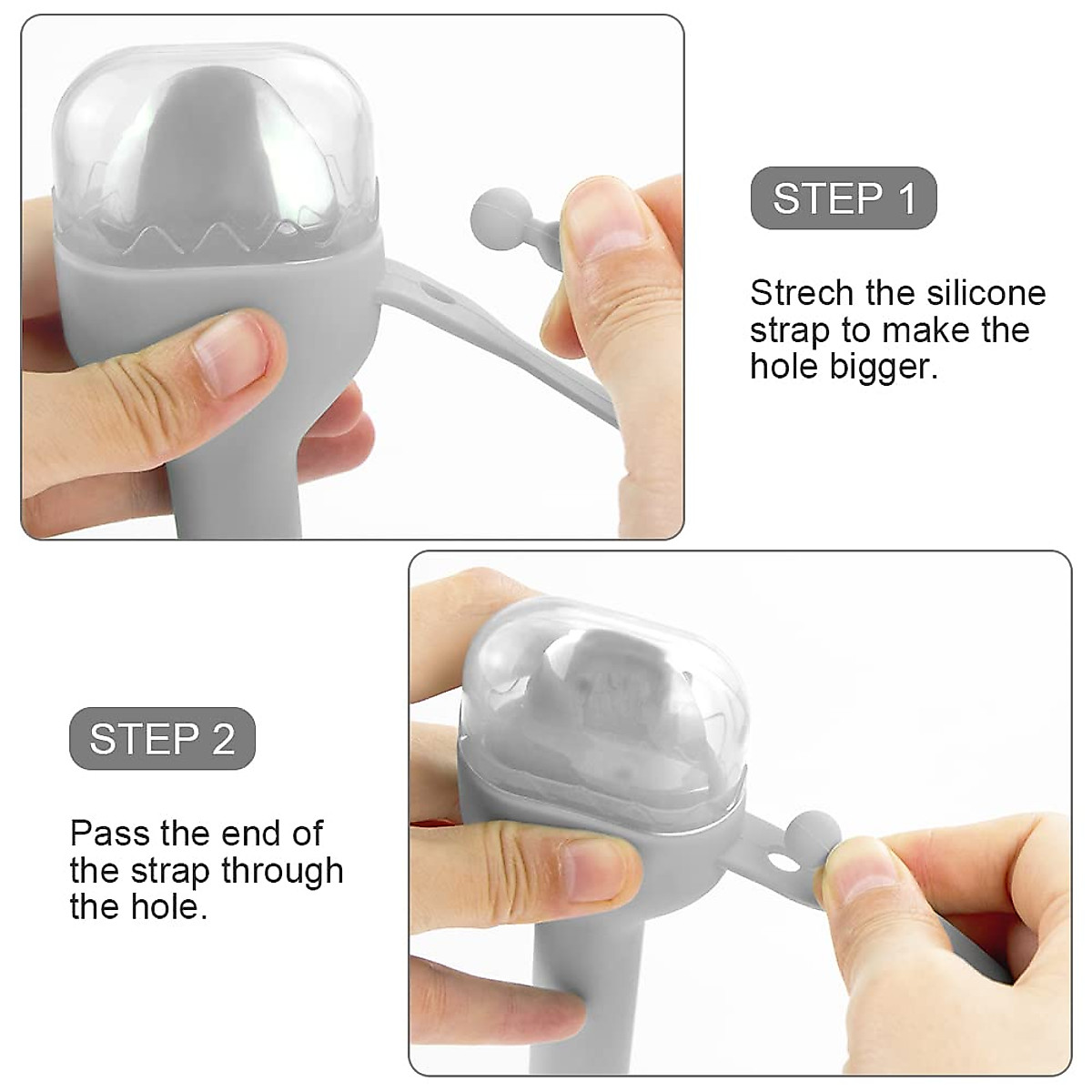 STEP 1

Strech the silicone strap to make the hole bigger.

STEP 2

Pass the end of the strap through the hole.