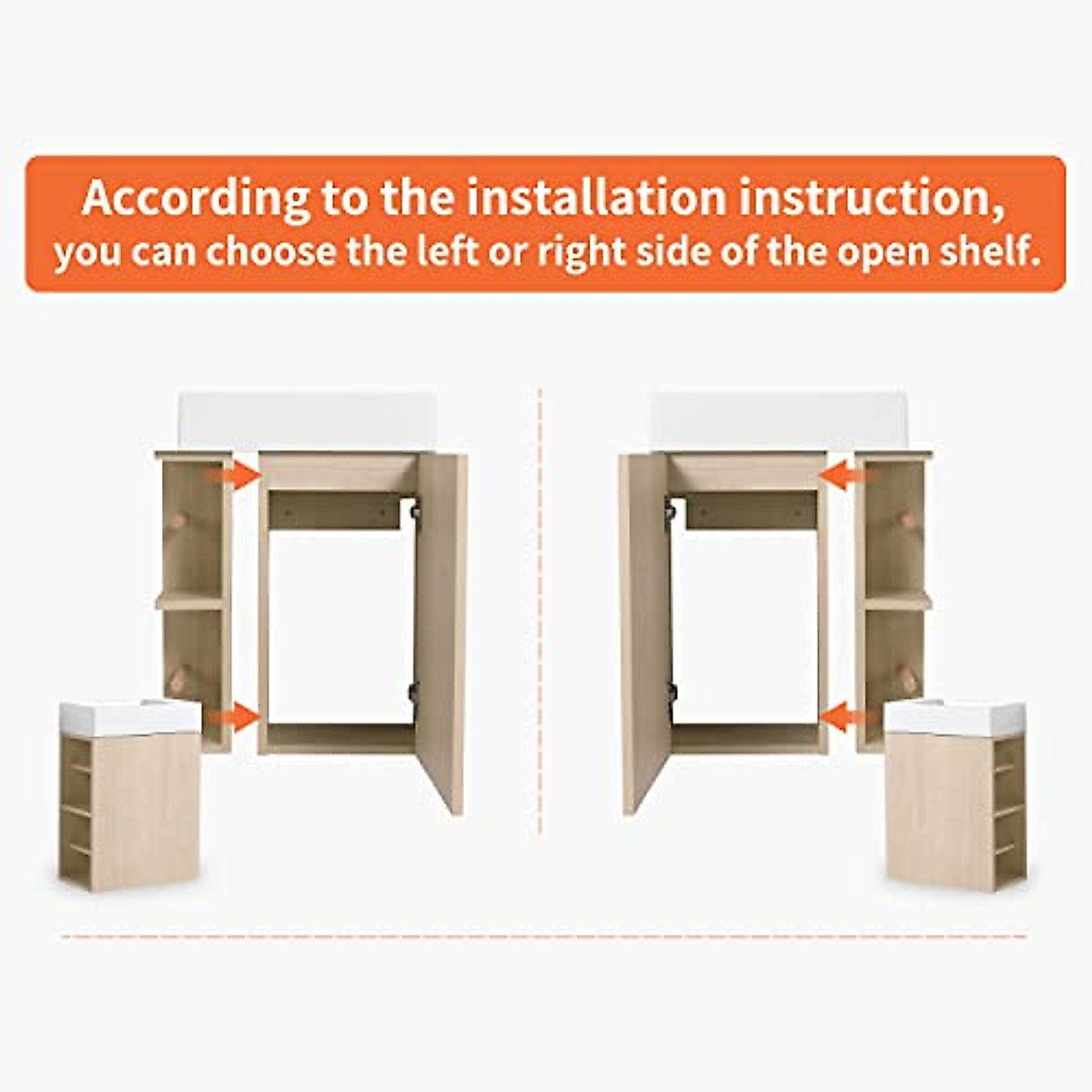 According to the installation instruction,
you can choose the left or right side of the open shelf.