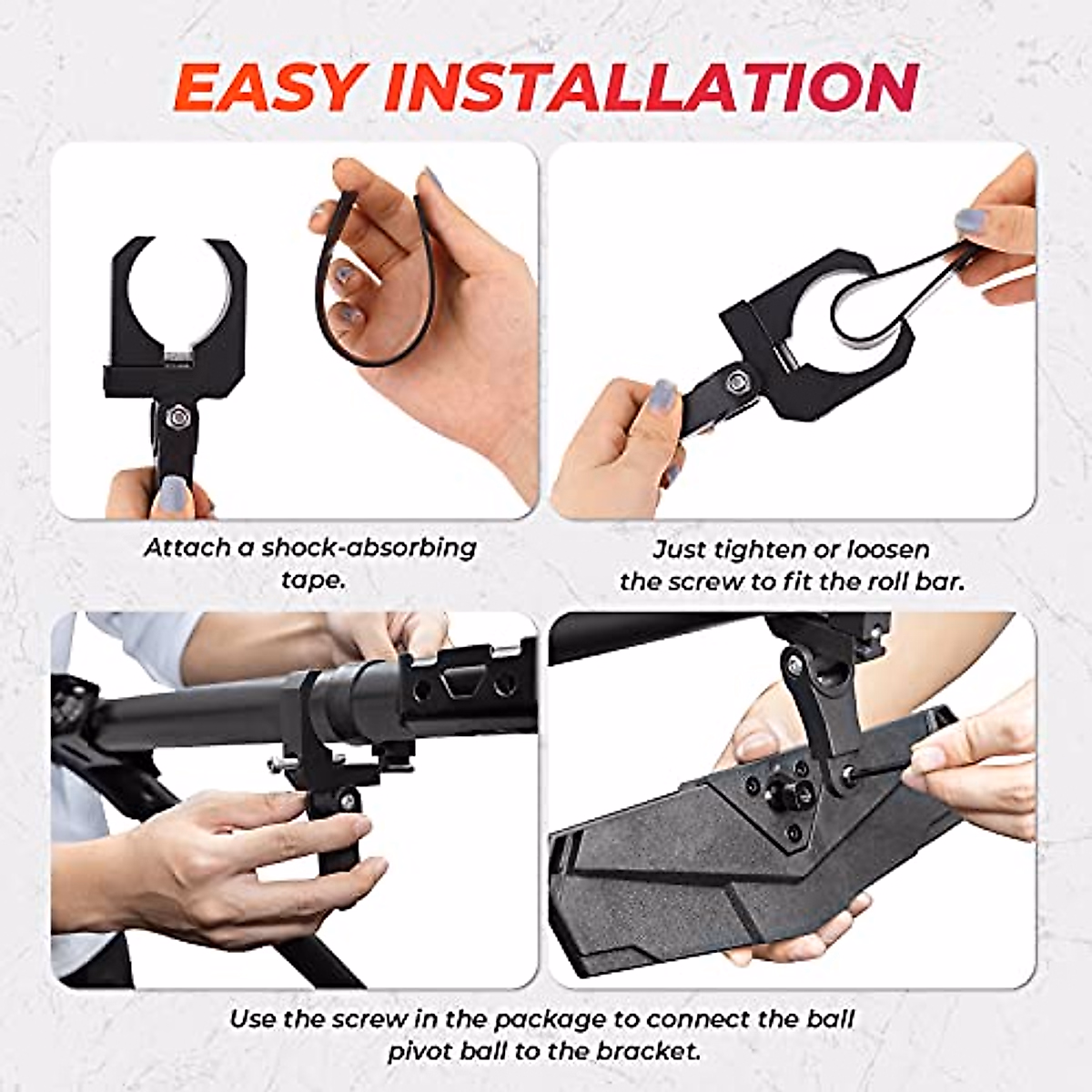 EASY INSTALLATION

Attach a shock-absorbing tape.

Just tighten or loosen the screw to fit the roll bar.

Use the screw in the package to connect the ball pivot ball to the bracket.