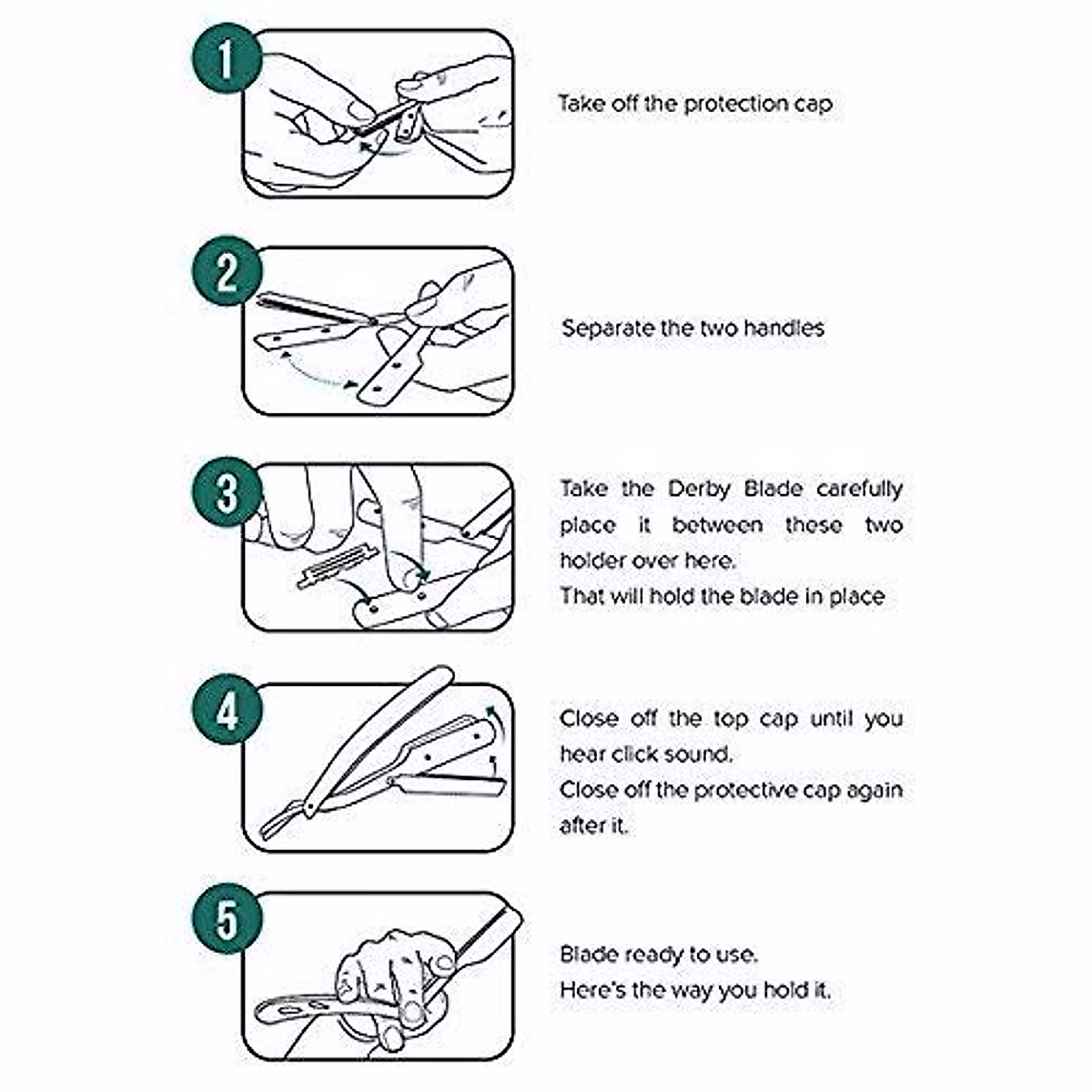 1

Take off the protection cap

2

Separate the two handles

3

Take the Derby Blade carefully place it between these two holder over here.
That will hold the blade in place

4

Close off the top cap until you hear click sound.
Close off the protective cap again after it.

5

Blade ready to use.
Here's the way you hold it.