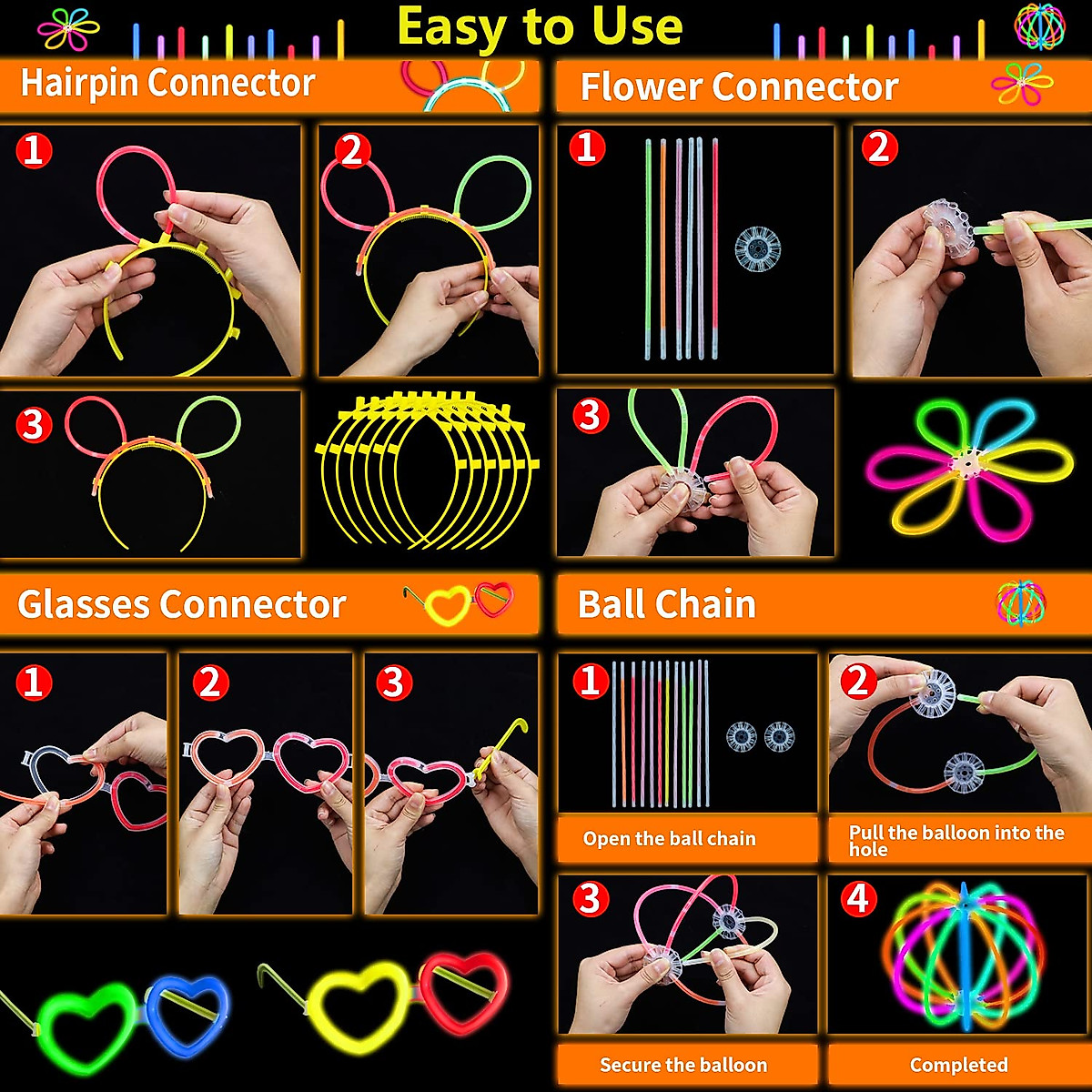 Easy to Use

Hairpin Connector

1

2

3

Flower Connector

1

2

3

Glasses Connector

1

2

3

Ball Chain

1

Open the ball chain

2

Pull the balloon into the hole

3

Secure the balloon

4

Completed