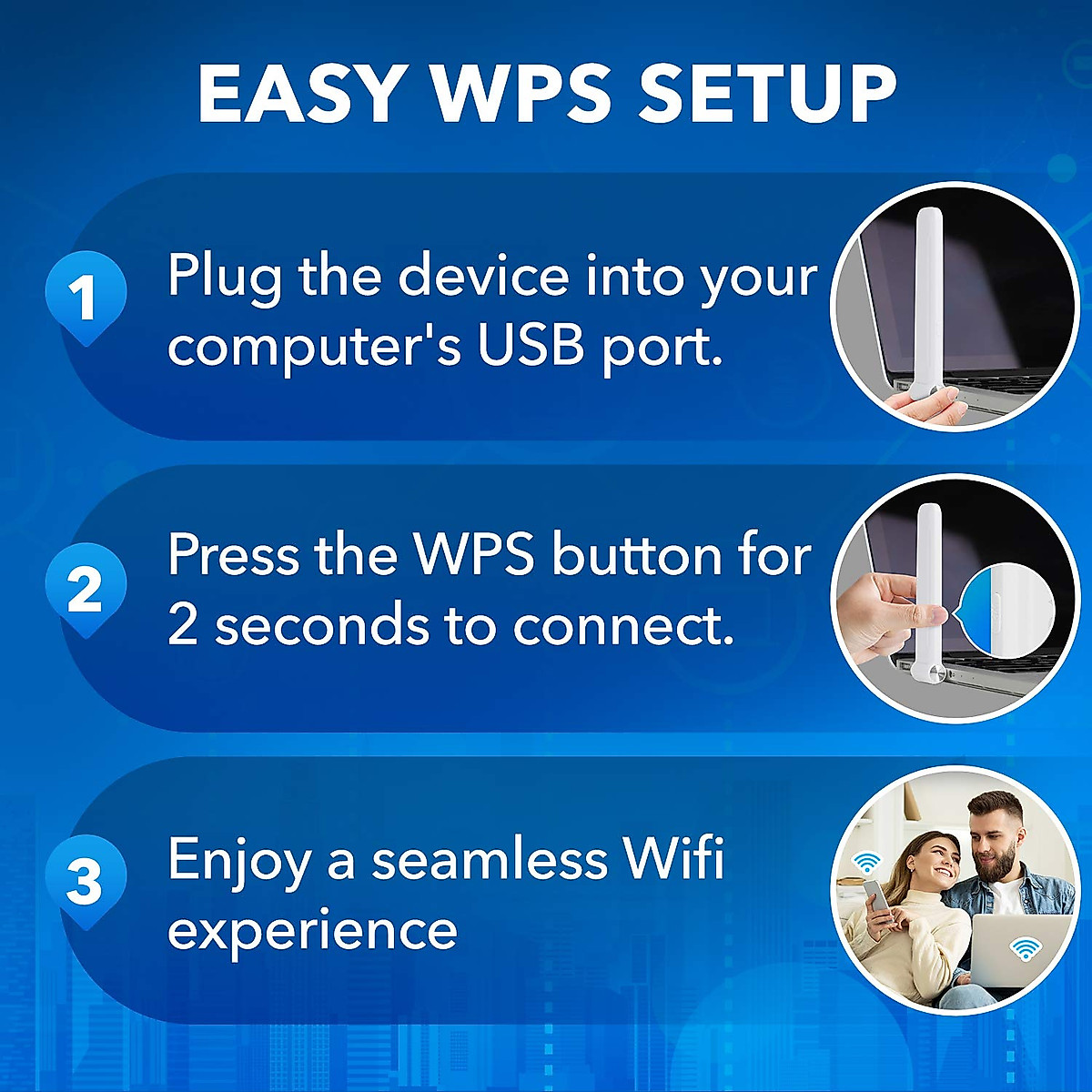 EASY WPS SETUP

1 Plug the device into your computer's USB port.

2 Press the WPS button for 2 seconds to connect.

3 Enjoy a seamless Wifi experience