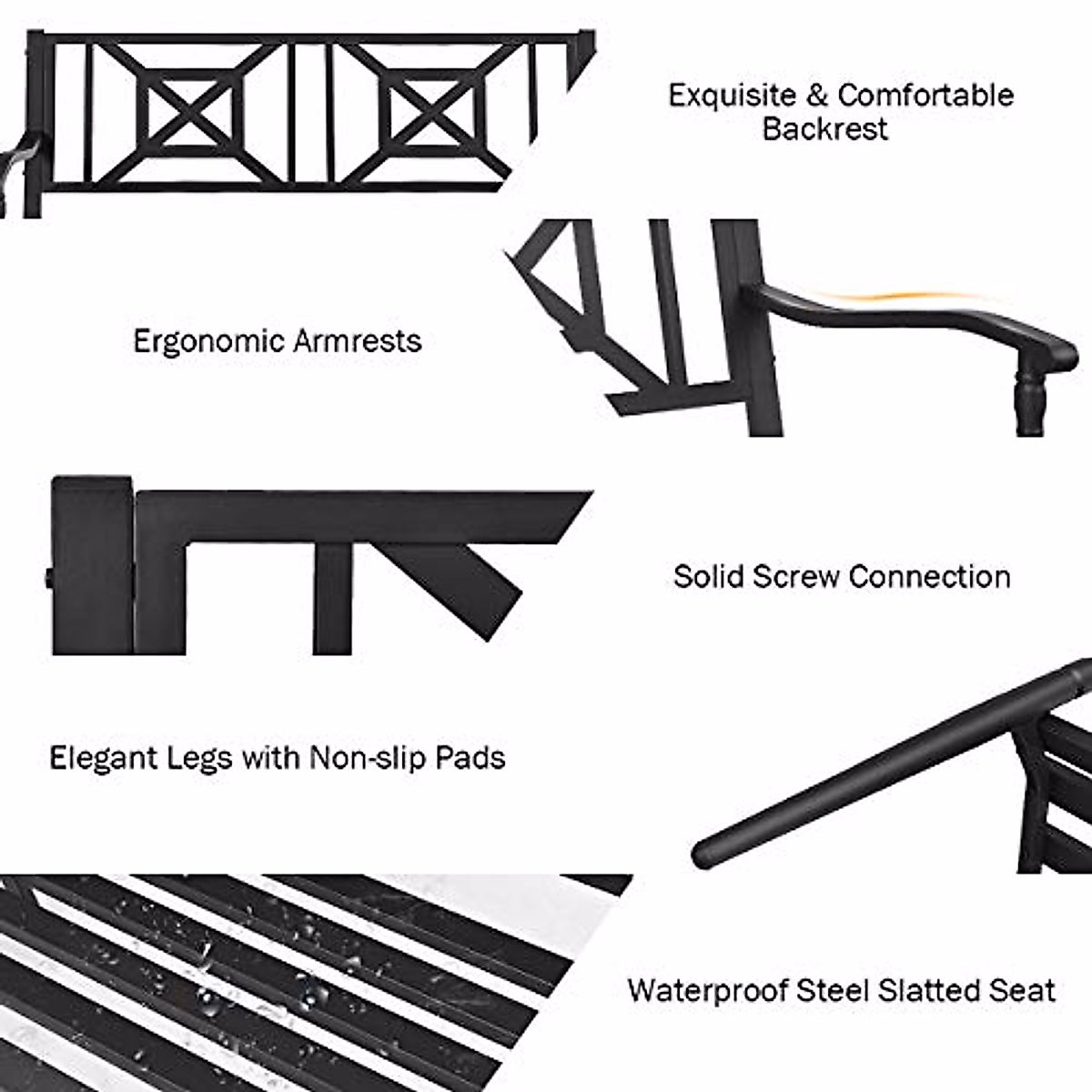 Exquisite & Comfortable Backrest

Ergonomic Armrests

Solid Screw Connection

Elegant Legs with Non-slip Pads

Waterproof Steel Slatted Seat