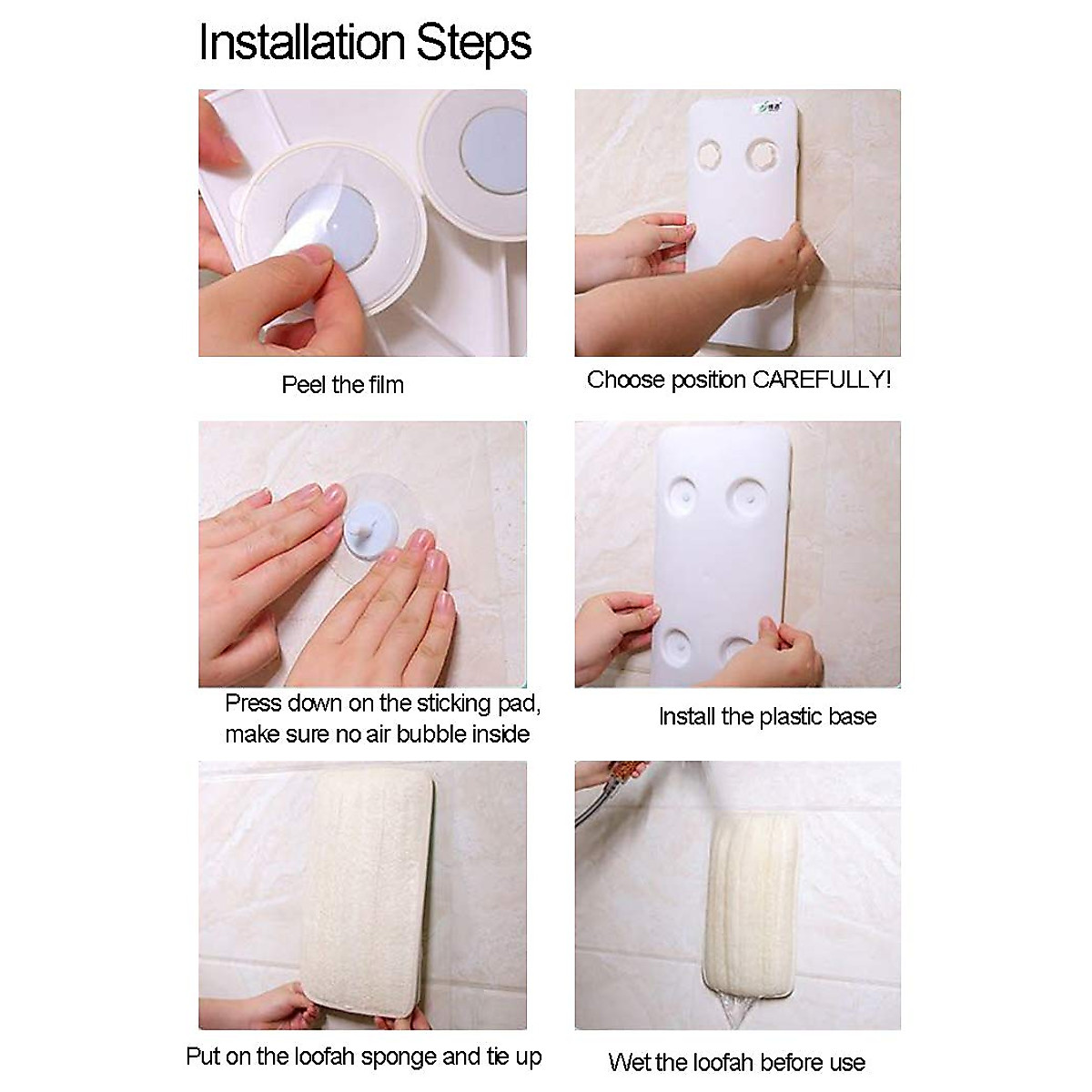 Installation Steps

Peel the film

Choose position CAREFULLY!

Press down on the sticking pad, make sure no air bubble inside

Install the plastic base

Put on the loofah sponge and tie up

Wet the loofah before use