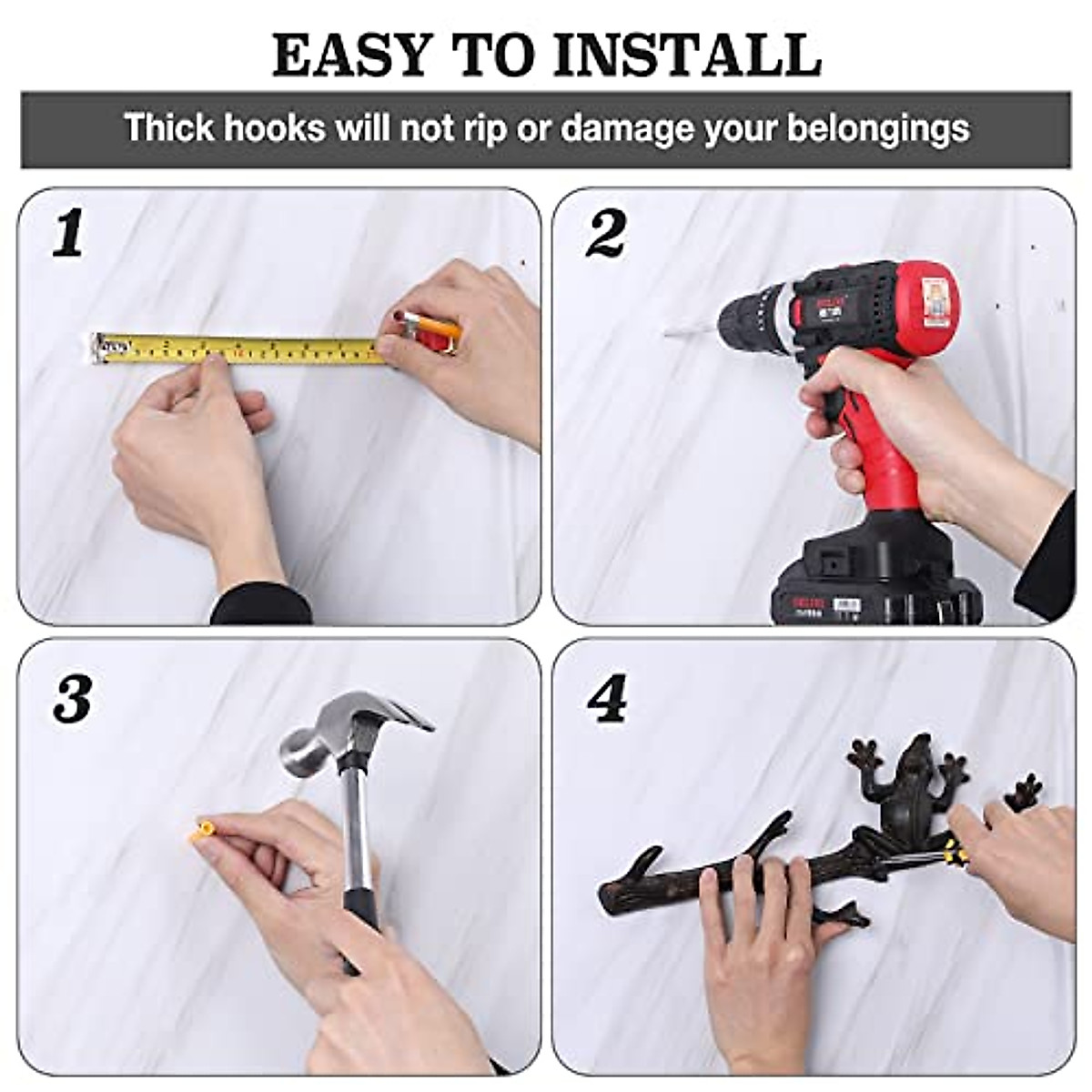 EASY TO INSTALL

Thick hooks will not rip or damage your belongings

1

2

3

4