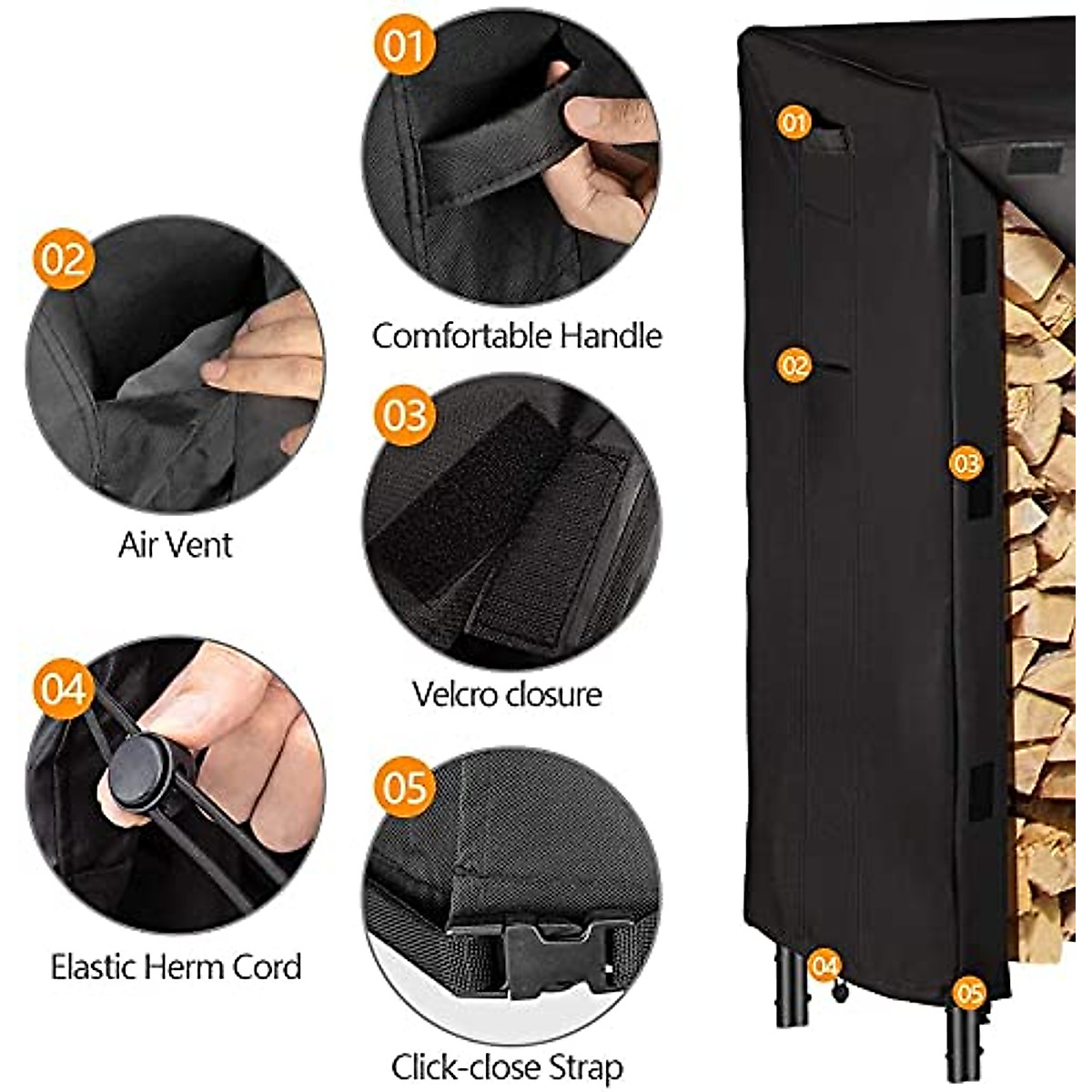 01

Comfortable Handle

02

Air Vent

03

Velcro closure

04

Elastic Herm Cord

05

Click-close Strap

01

02

03

04

05