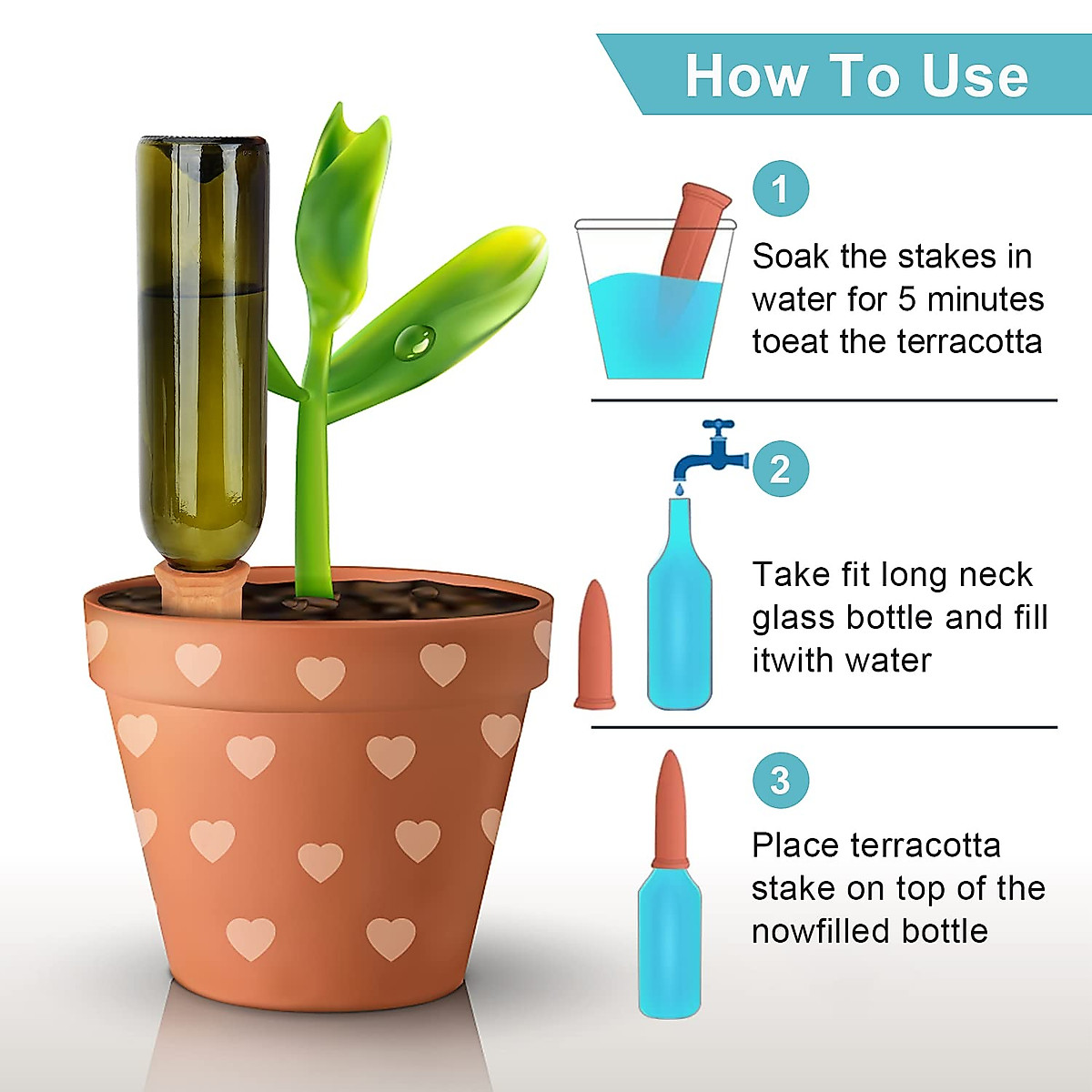 How To Use

1

Soak the stakes in water for 5 minutes toeat the terracotta

2

Take fit long neck glass bottle and fill itwith water

3

Place terracotta stake on top of the nowfilled bottle