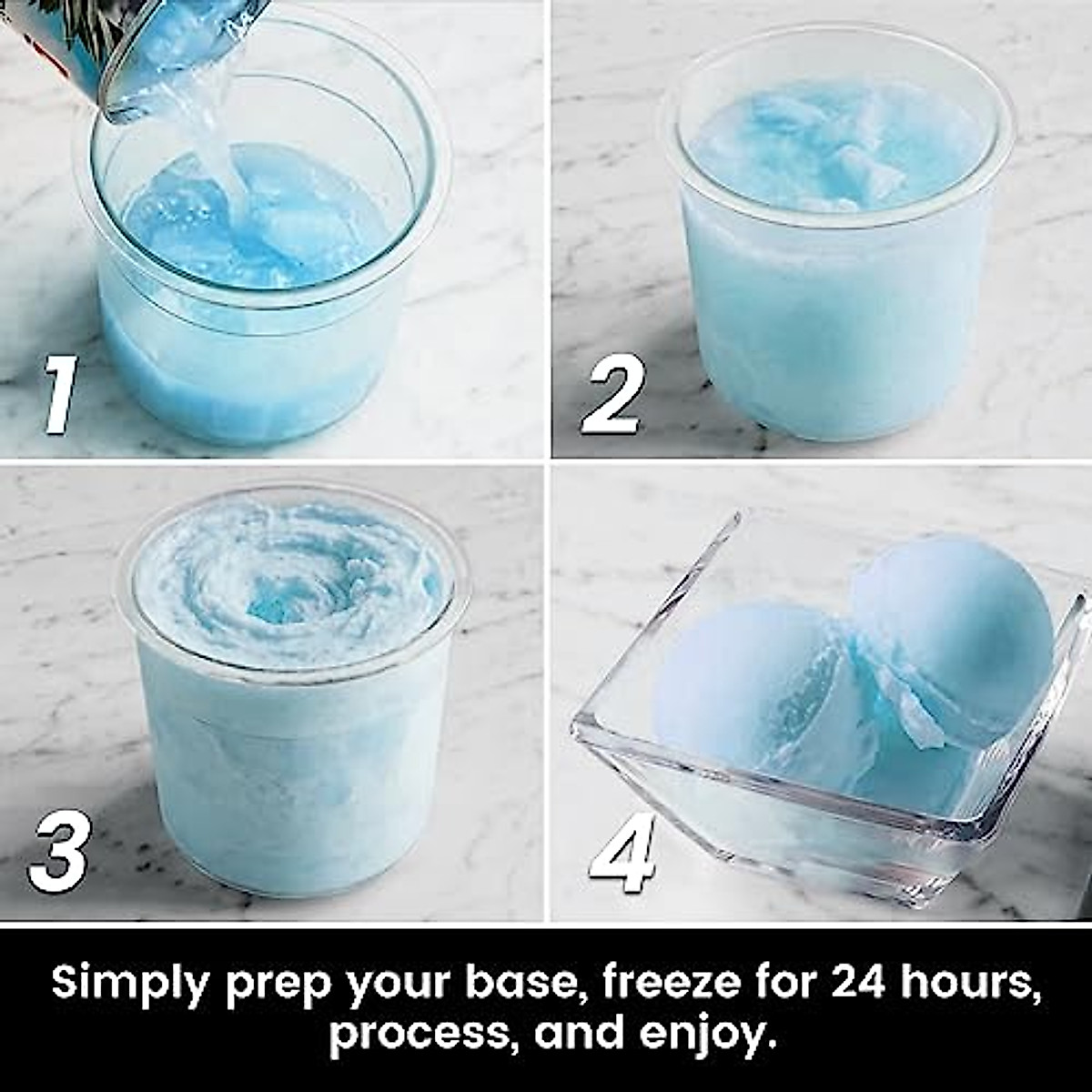 1

2

3

4

Simply prep your base, freeze for 24 hours, process, and enjoy.