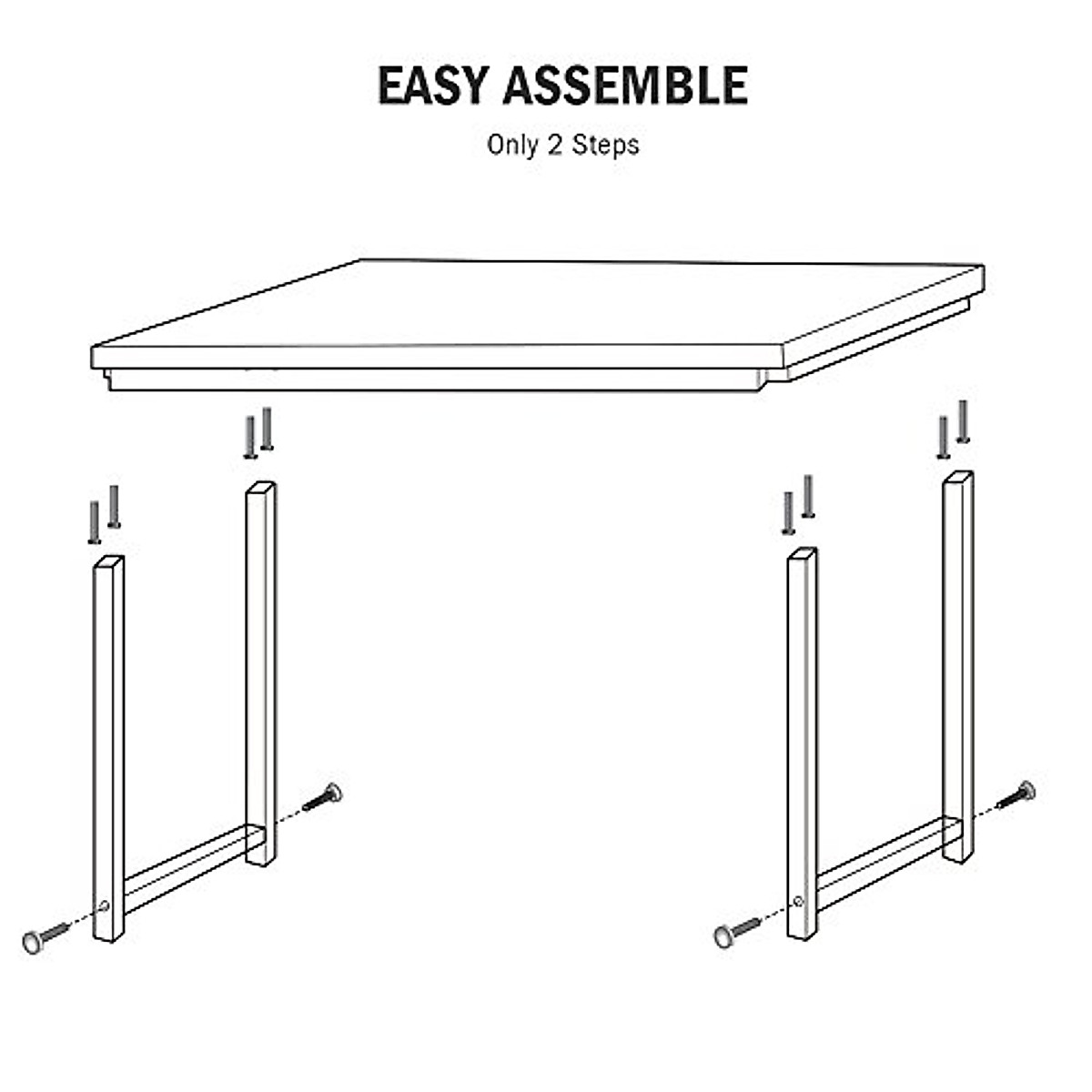 EASY ASSEMBLE

Only 2 Steps