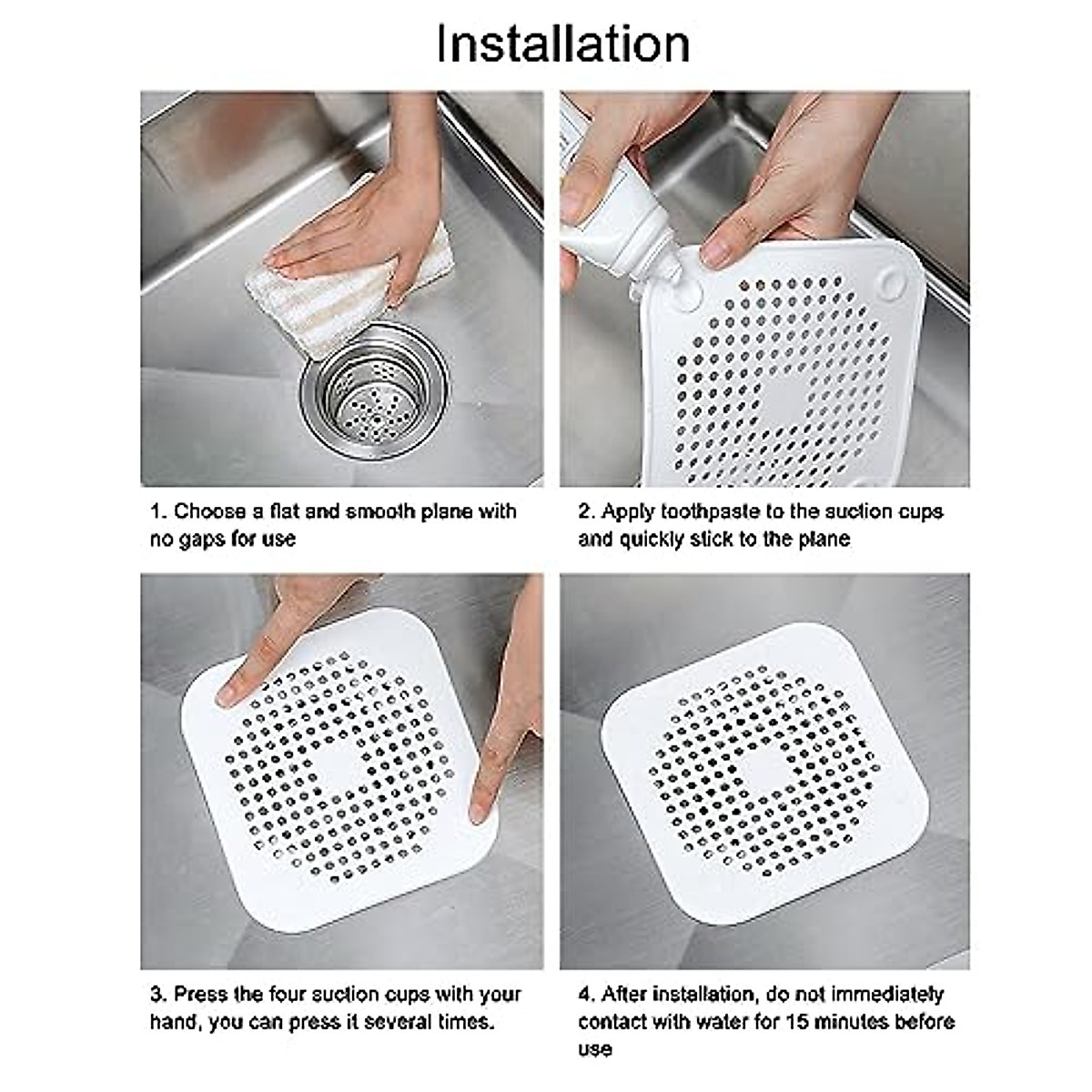 Installation

1. Choose a flat and smooth plane with no gaps for use

2. Apply toothpaste to the suction cups and quickly stick to the plane

3. Press the four suction cups with your hand, you can press it several times.

4. After installation, do not immediately contact with water for 15 minutes before use