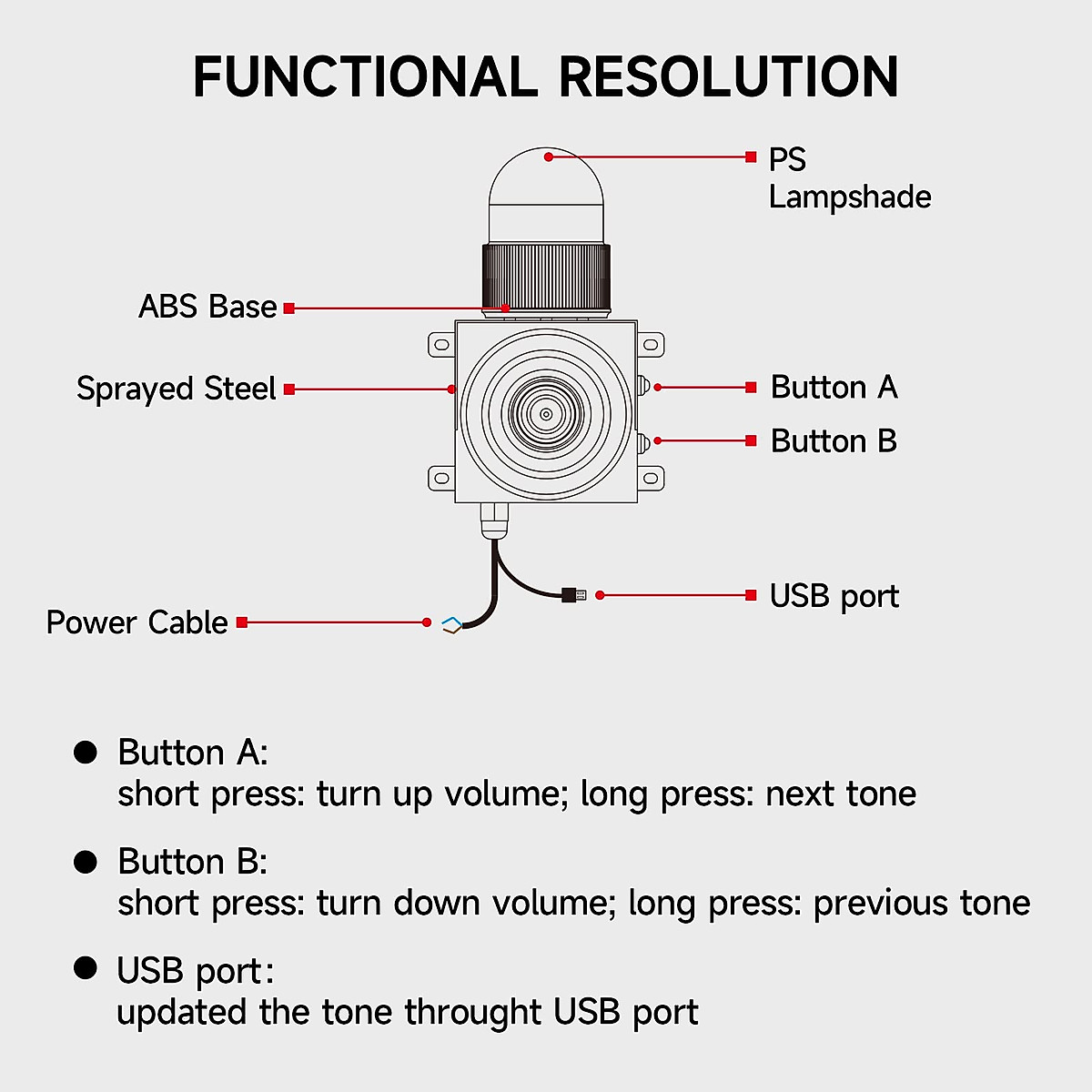 FUNCTIONAL RESOLUTION

PS Lampshade

ABS Base

Sprayed Steel

Button A

Button B

USB port

Power Cable

● Button A:
short press: turn up volume; long press: next tone

● Button B:
short press: turn down volume; long press: previous tone

● USB port:
updated the tone throught USB port