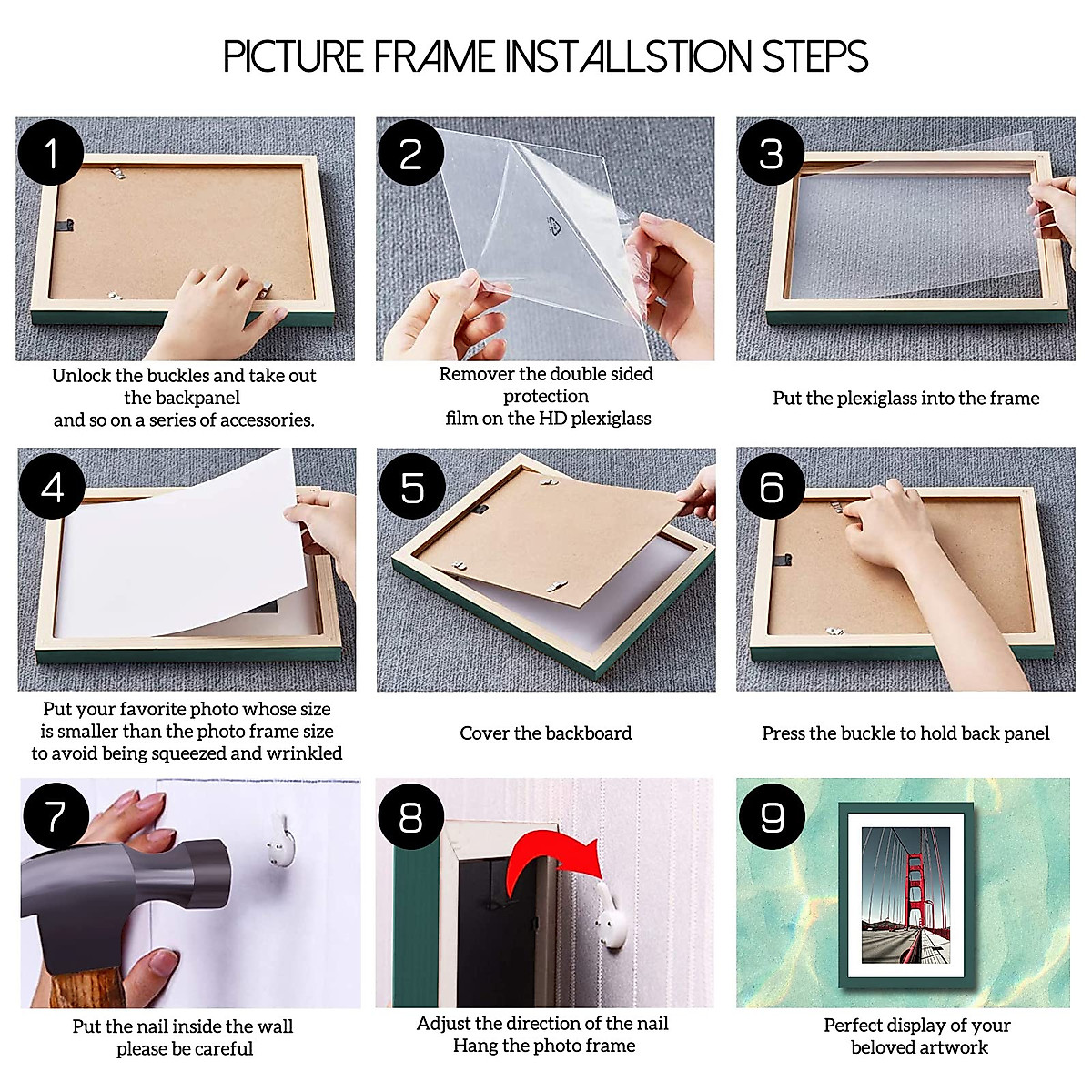 PICTURE FRAME INSTALLSTION STEPS

1

Unlock the buckles and take out the backpanel and so on a series of accessories.

2

Remover the double sided protection film on the HD plexiglass

3

Put the plexiglass into the frame

4

Put your favorite photo whose size is smaller than the photo frame size to avoid being squeezed and wrinkled

5

Cover the backboard

6

Press the buckle to hold back panel

7

Put the nail inside the wall please be careful

8

Adjust the direction of the nail Hang the photo frame

9

Perfect display of your beloved artwork