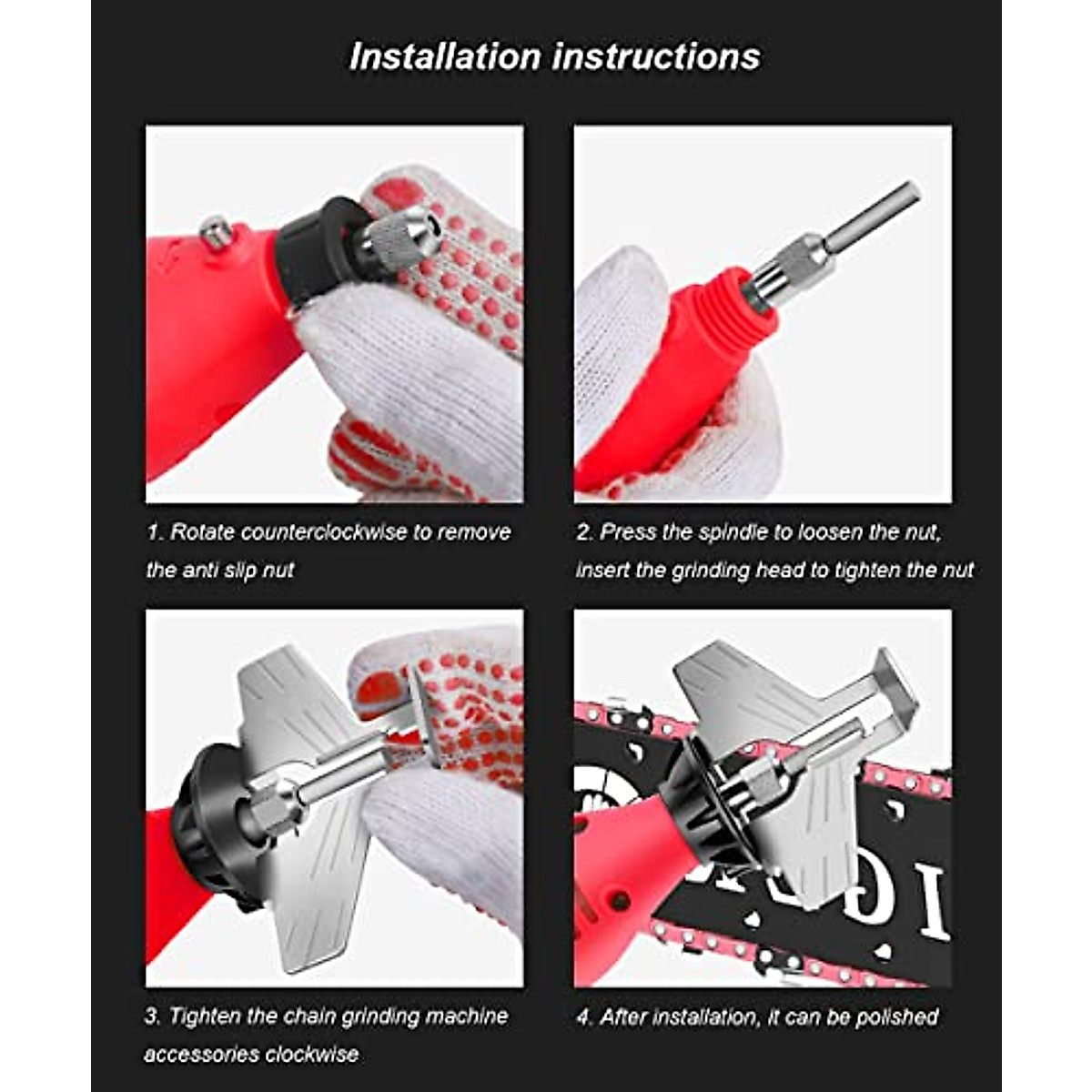 Installation instructions

1. Rotate counterclockwise to remove the anti slip nut

2. Press the spindle to loosen the nut, insert the grinding head to tighten the nut

3. Tighten the chain grinding machine accessories clockwise

4. After installation, it can be polished