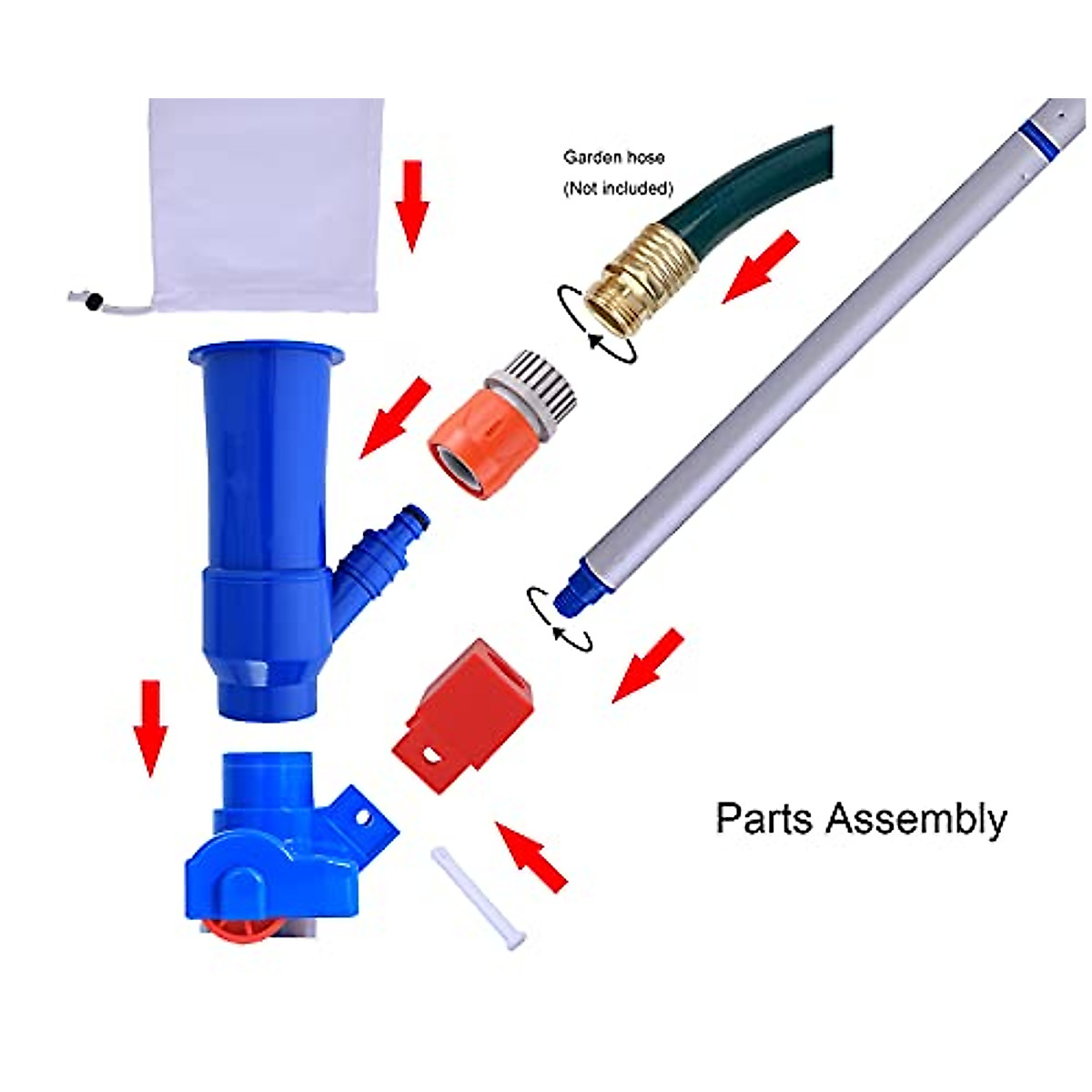 Garden hose
(Not included)

Parts Assembly