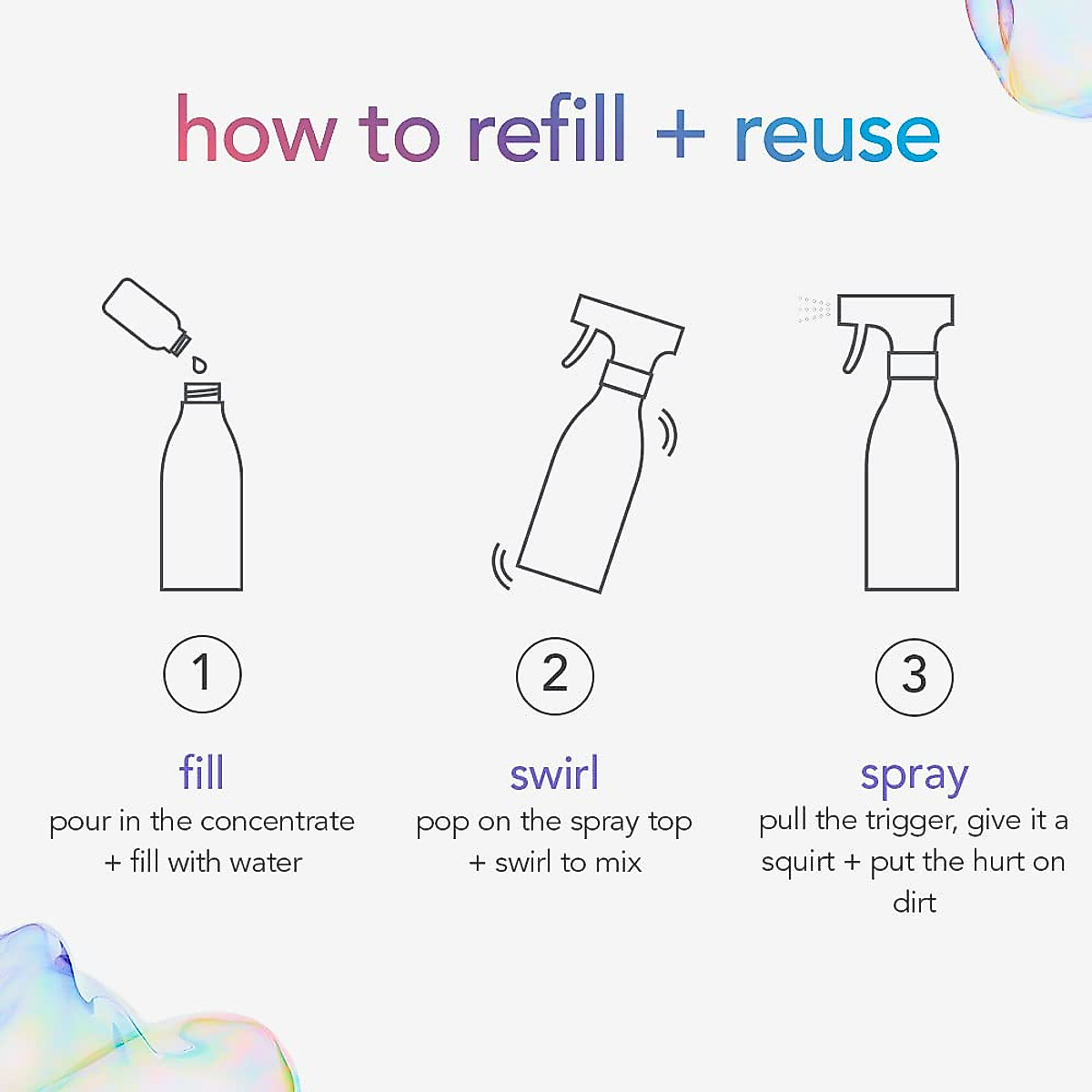 how to refill + reuse

1

fill
pour in the concentrate + fill with water

2

swirl
pop on the spray top + swirl to mix

3

spray
pull the trigger, give it a squirt + put the hurt on dirt