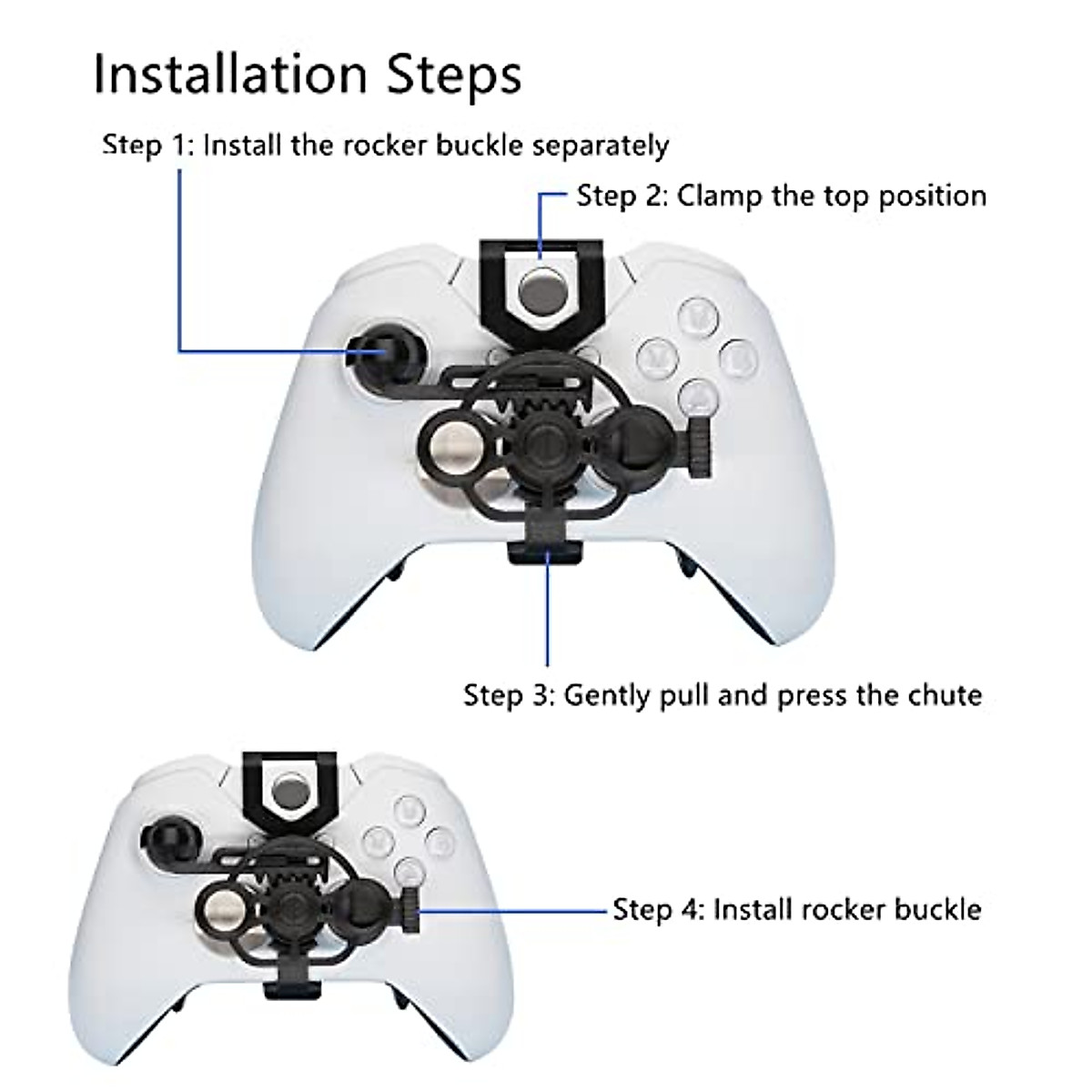 Installation Steps

Step 1: Install the rocker buckle separately

Step 2: Clamp the top position

Step 3: Gently pull and press the chute

Step 4: Install rocker buckle