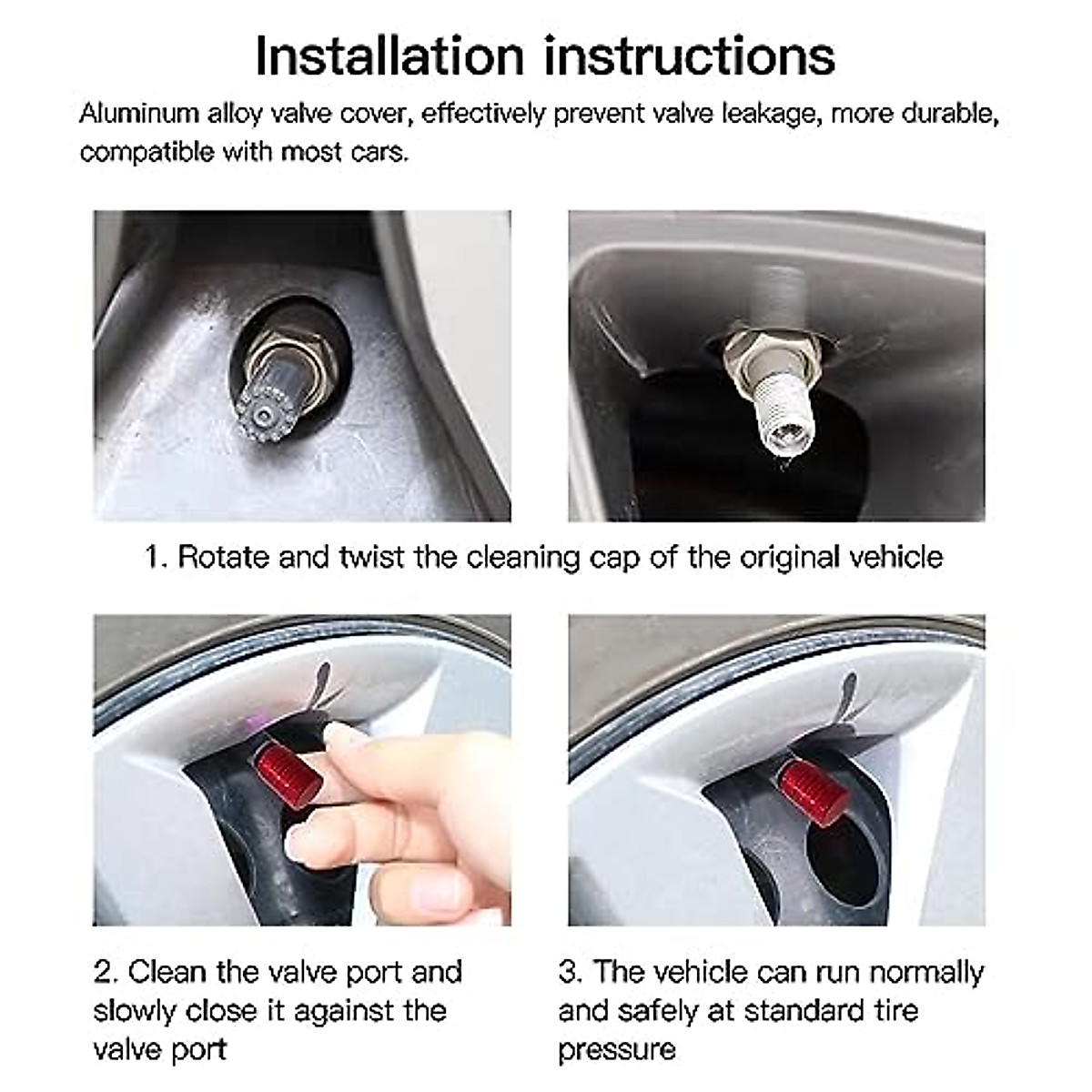 Installation instructions

Aluminum alloy valve cover, effectively prevent valve leakage, more durable, compatible with most cars.

1. Rotate and twist the cleaning cap of the original vehicle

2. Clean the valve port and slowly close it against the valve port

3. The vehicle can run normally and safely at standard tire pressure