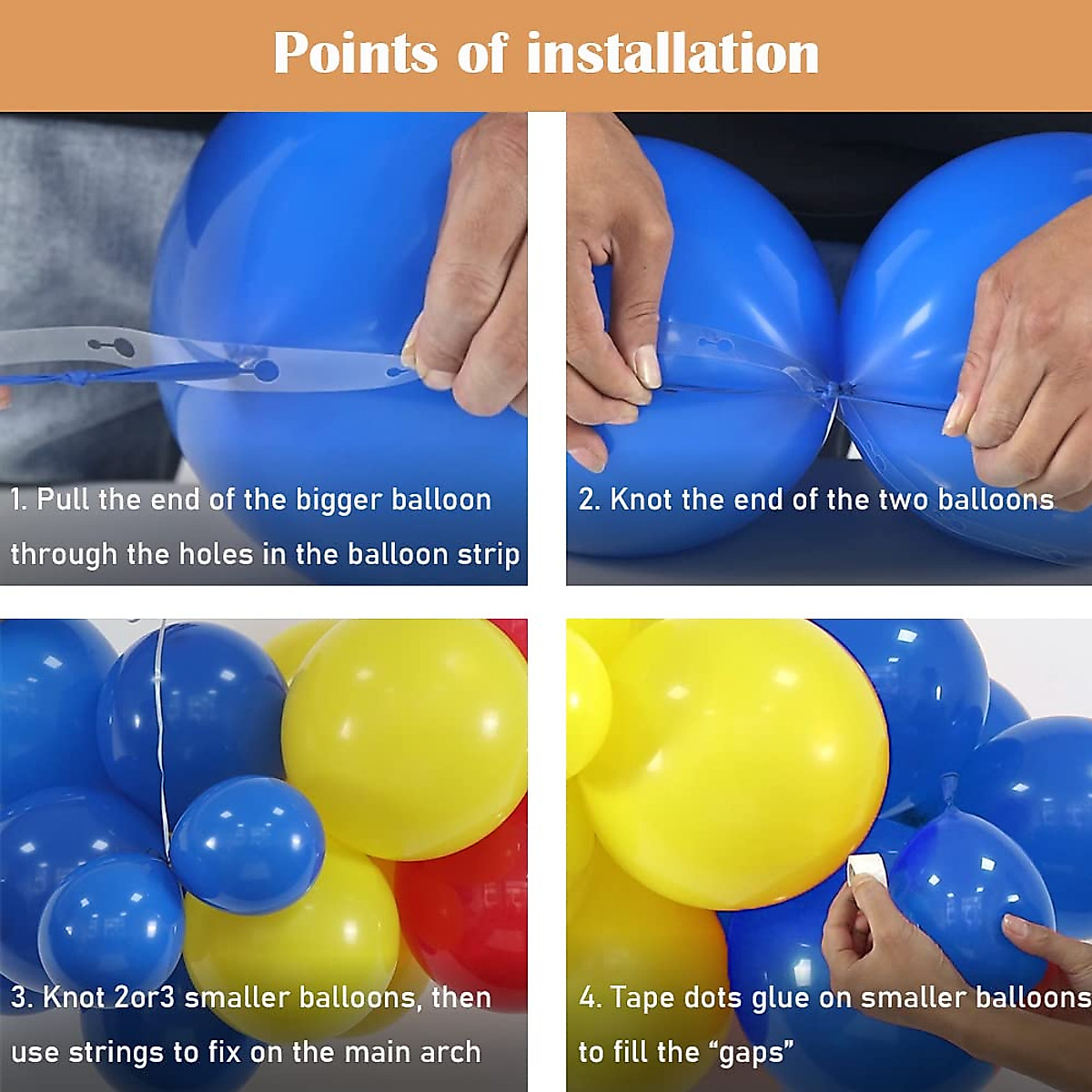 Points of installation

1. Pull the end of the bigger balloon through the holes in the balloon strip

2. Knot the end of the two balloons

3. Knot 2or3 smaller balloons, then use strings to fix on the main arch

4. Tape dots glue on smaller balloons to fill the “gaps”