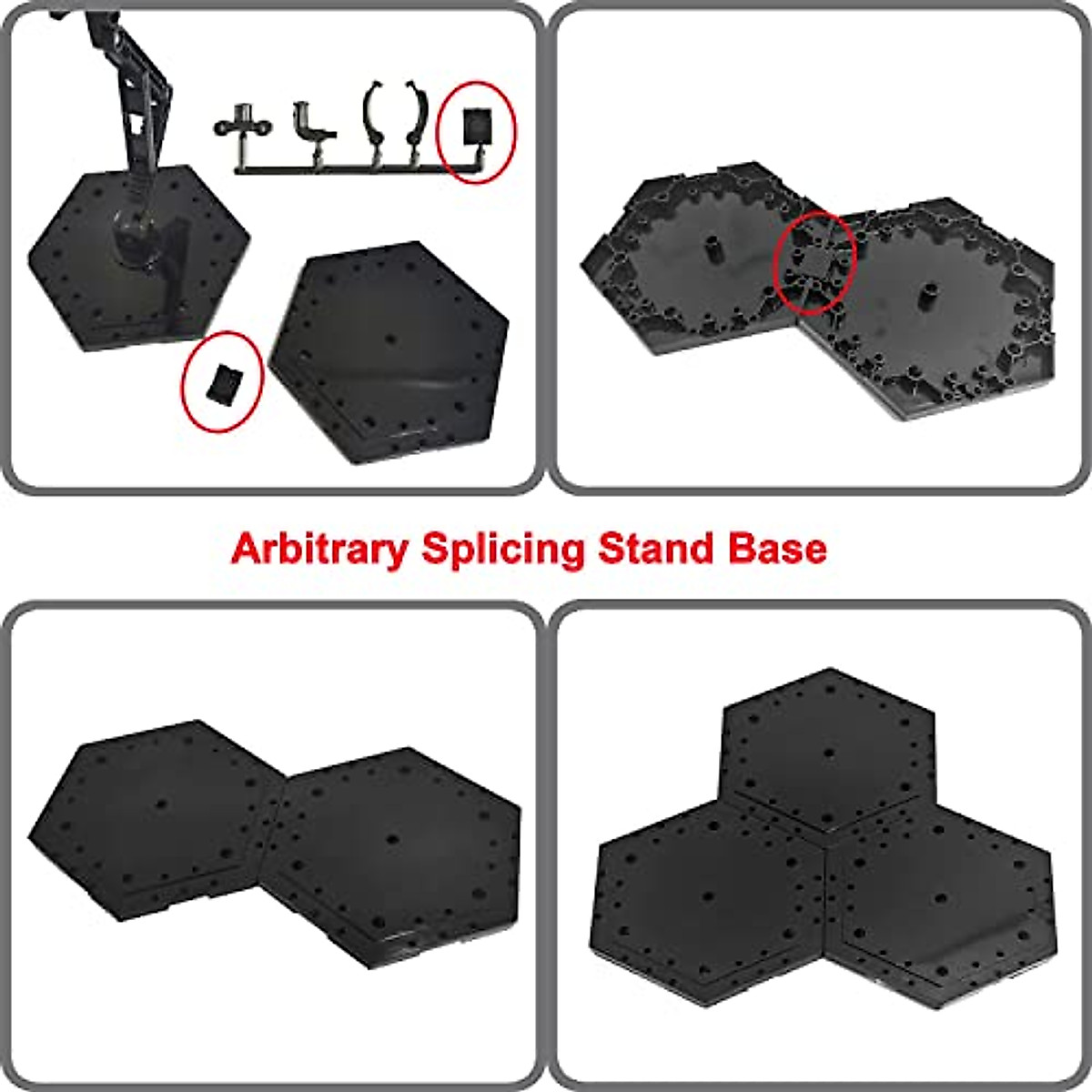 Arbitrary Splicing Stand Base