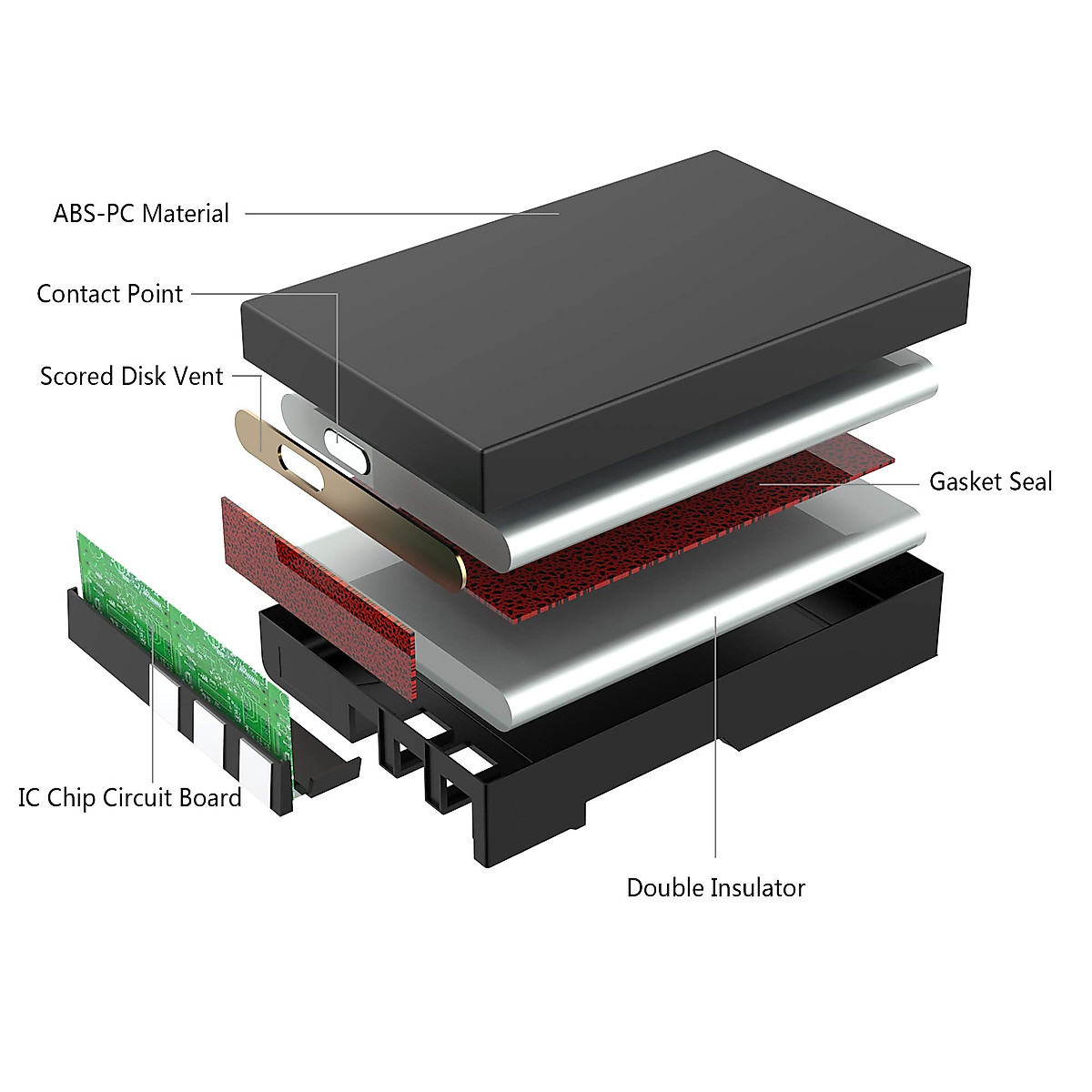 ABS-PC Material

Contact Point

Scored Disk Vent

Gasket Seal

IC Chip Circuit Board

Double Insulator