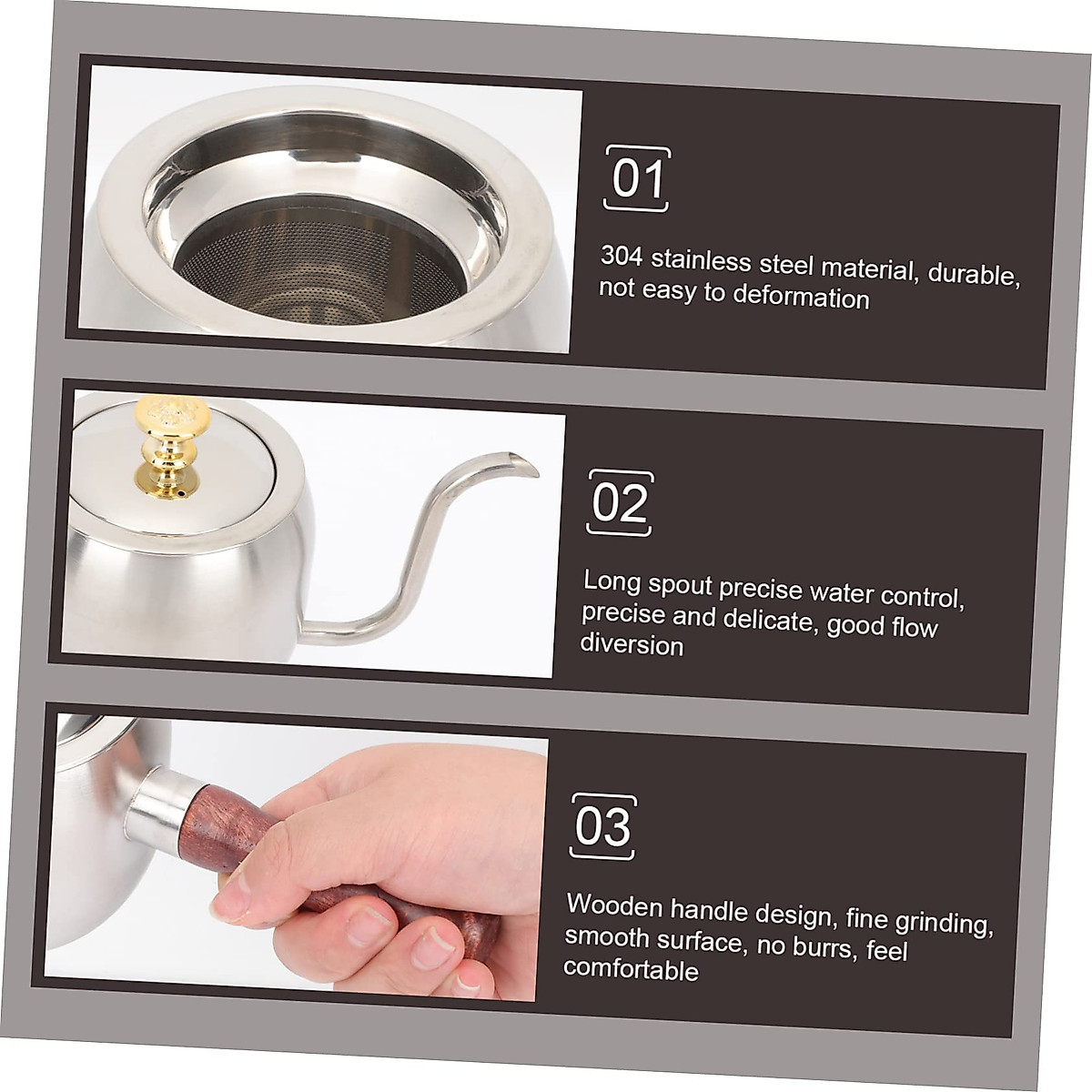 01

304 stainless steel material, durable, not easy to deformation

02

Long spout precise water control, precise and delicate, good flow diversion

03

Wooden handle design, fine grinding, smooth surface, no burrs, feel comfortable