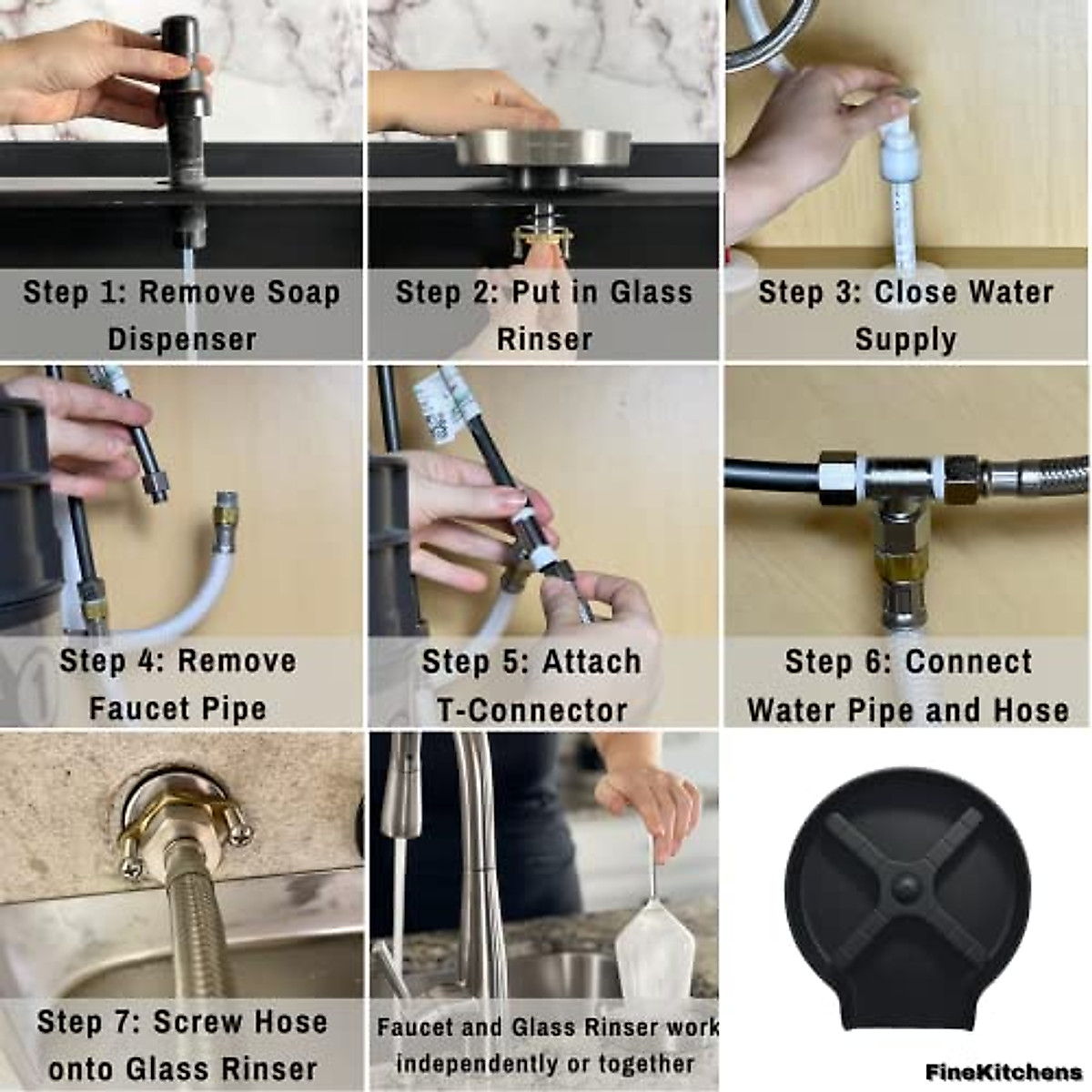 Step 1: Remove Soap Dispenser

Step 2: Put in Glass Rinser

Step 3: Close Water Supply

Step 4: Remove Faucet Pipe

Step 5: Attach T-Connector

Step 6: Connect Water Pipe and Hose

Step 7: Screw Hose onto Glass Rinser

Faucet and Glass Rinser work independently or together

FineKitchens