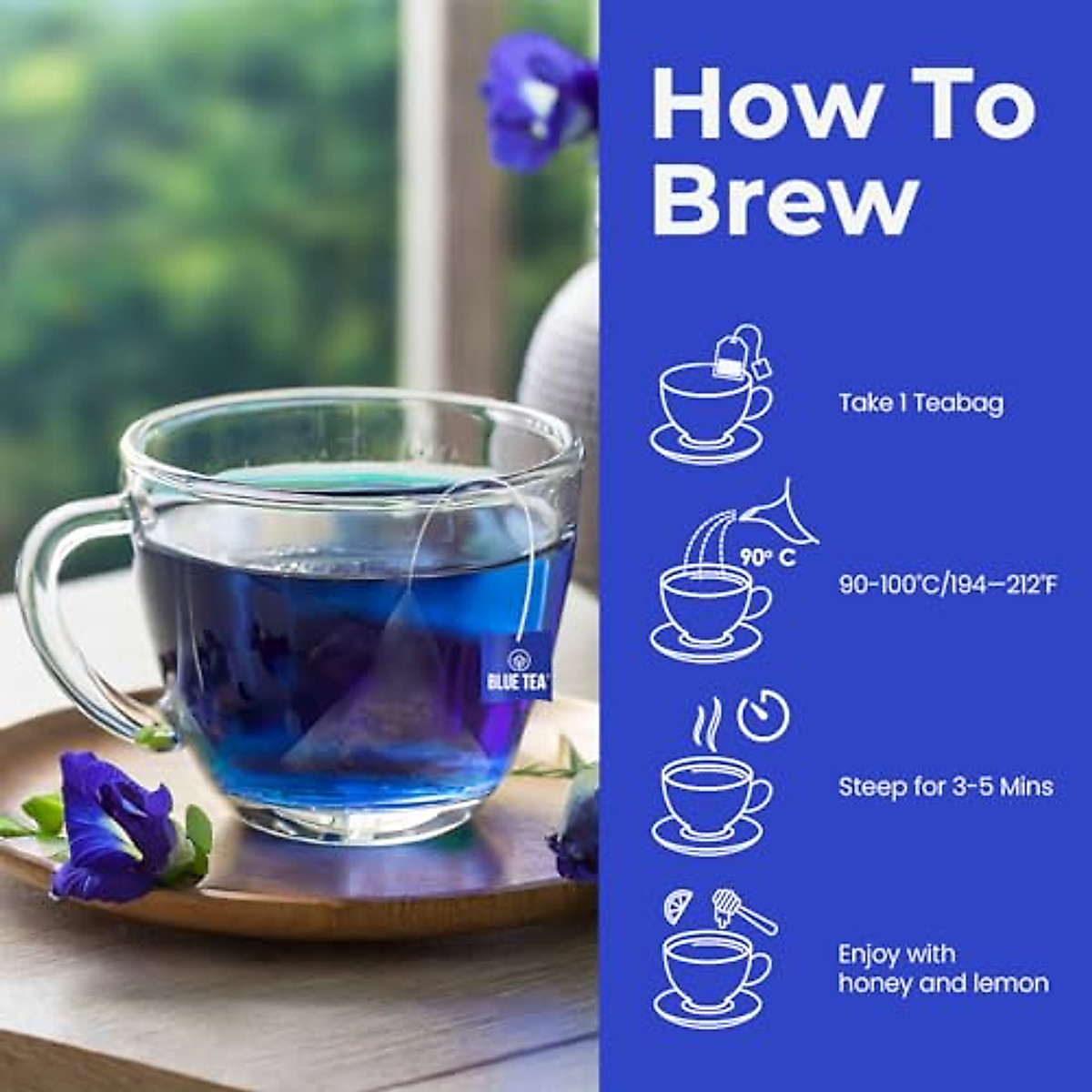 BLUE TEA

How To Brew

Take 1 Teabag

90° C

90-100°C/194–212°F

Steep for 3-5 Mins

Enjoy with honey and lemon