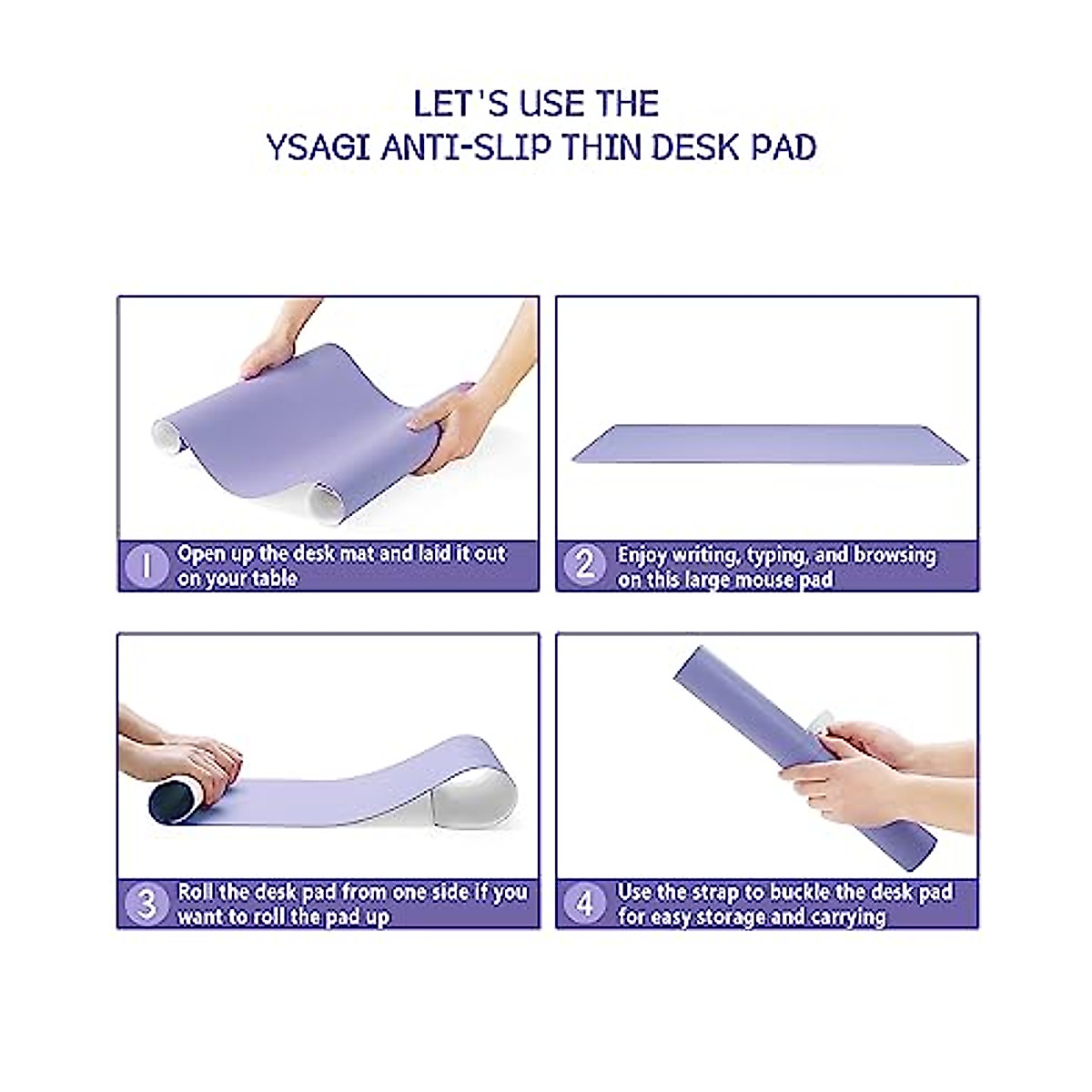 LET'S USE THE
YSAGI ANTI-SLIP THIN DESK PAD

1 Open up the desk mat and laid it out on your table

2 Enjoy writing, typing, and browsing on this large mouse pad

3 Roll the desk pad from one side if you want to roll the pad up

4 Use the strap to buckle the desk pad for easy storage and carrying