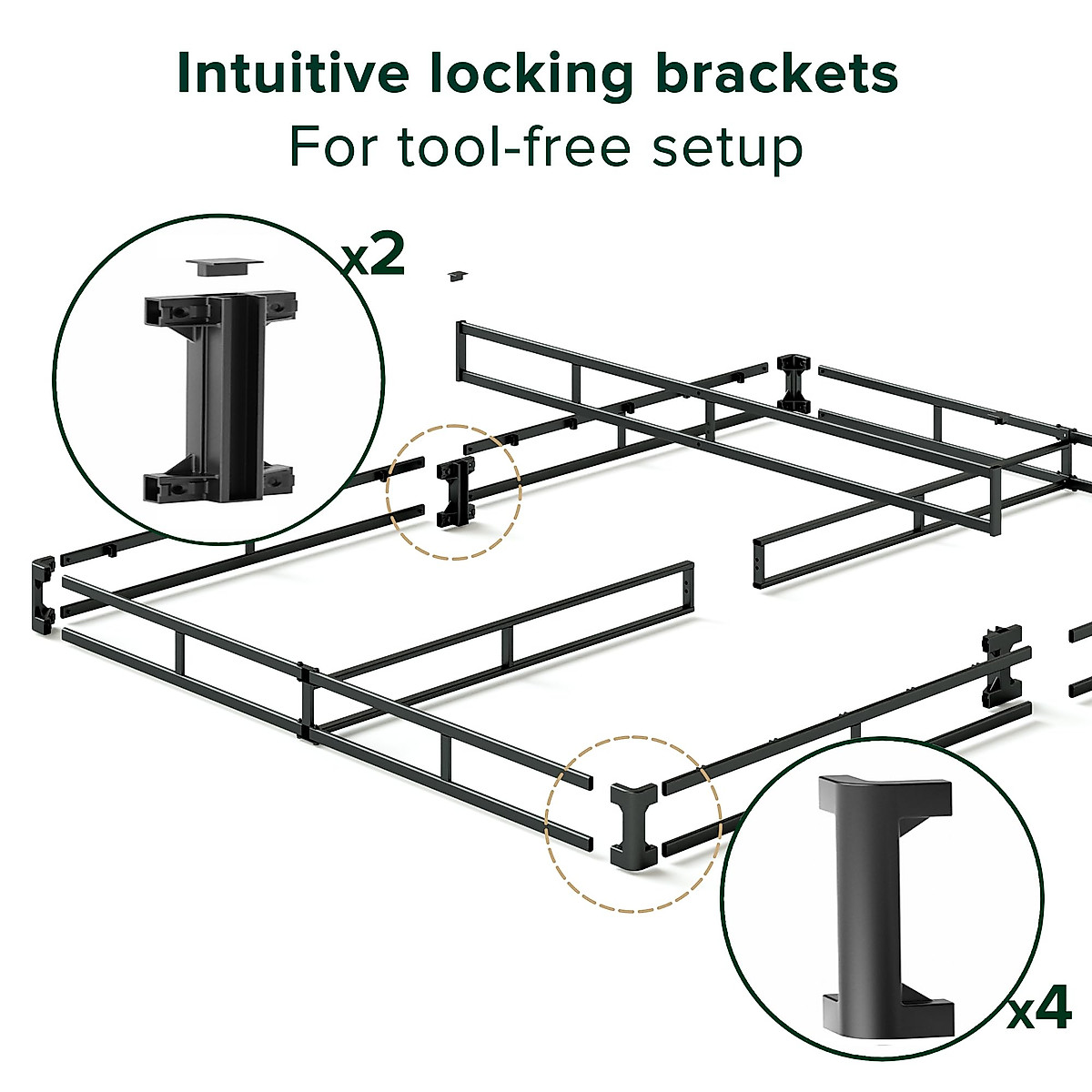 Intuitive locking brackets
For tool-free setup

x2

x4