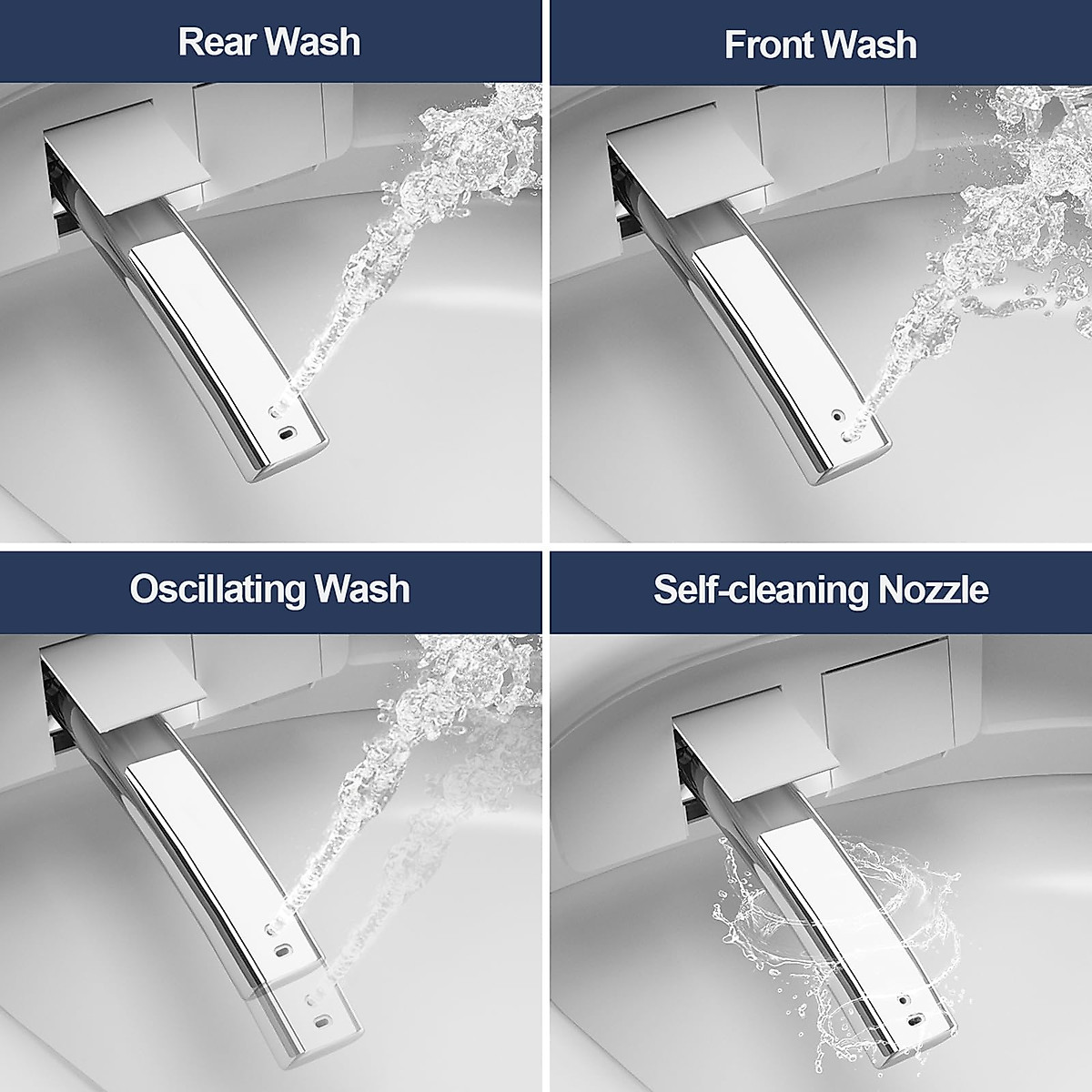 Rear Wash

Front Wash

Oscillating Wash

Self-cleaning Nozzle