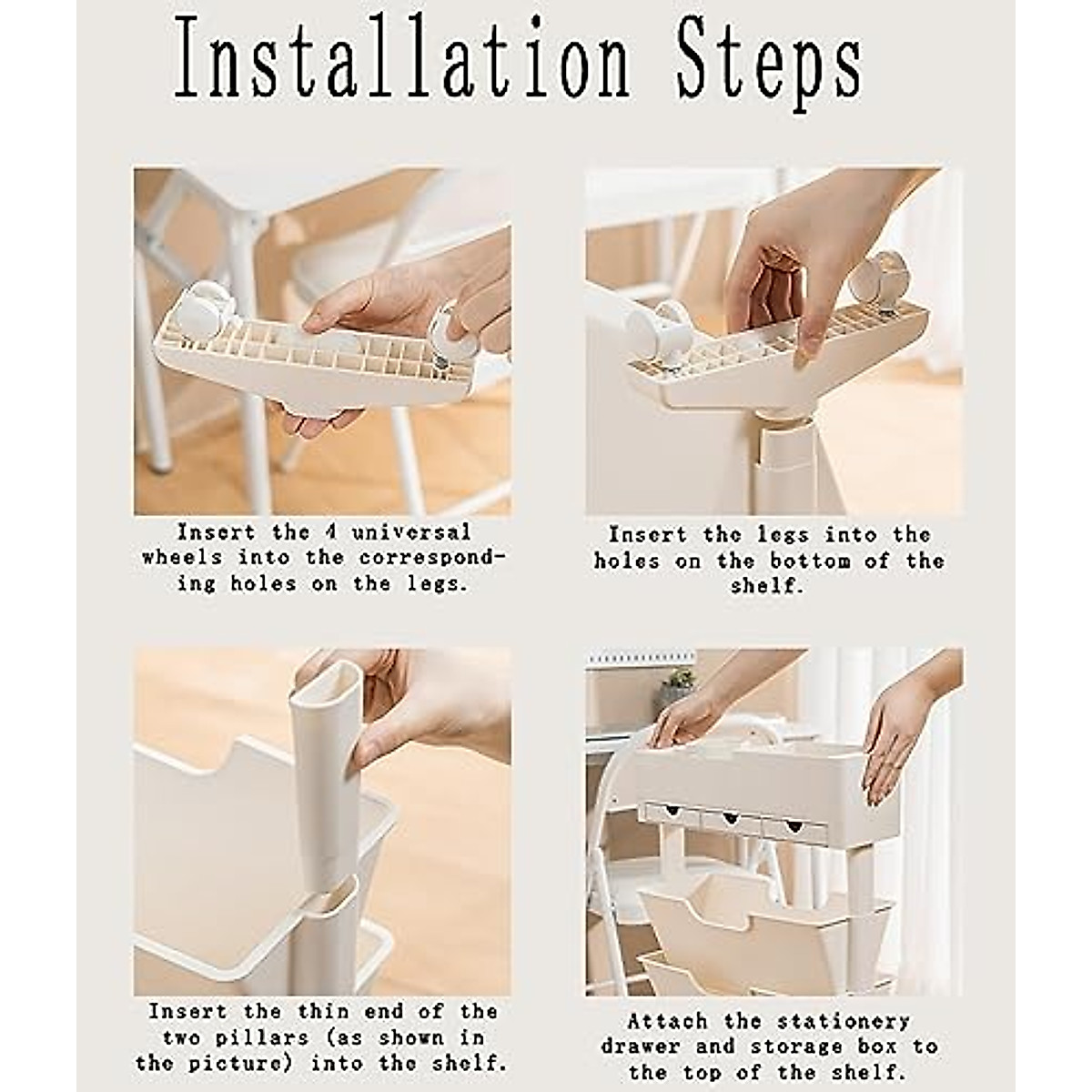 Installation Steps

Insert the 4 universal wheels into the corresponding holes on the legs.

Insert the legs into the holes on the bottom of the shelf.

Insert the thin end of the two pillars (as shown in the picture) into the shelf.

Attach the stationery drawer and storage box to the top of the shelf.