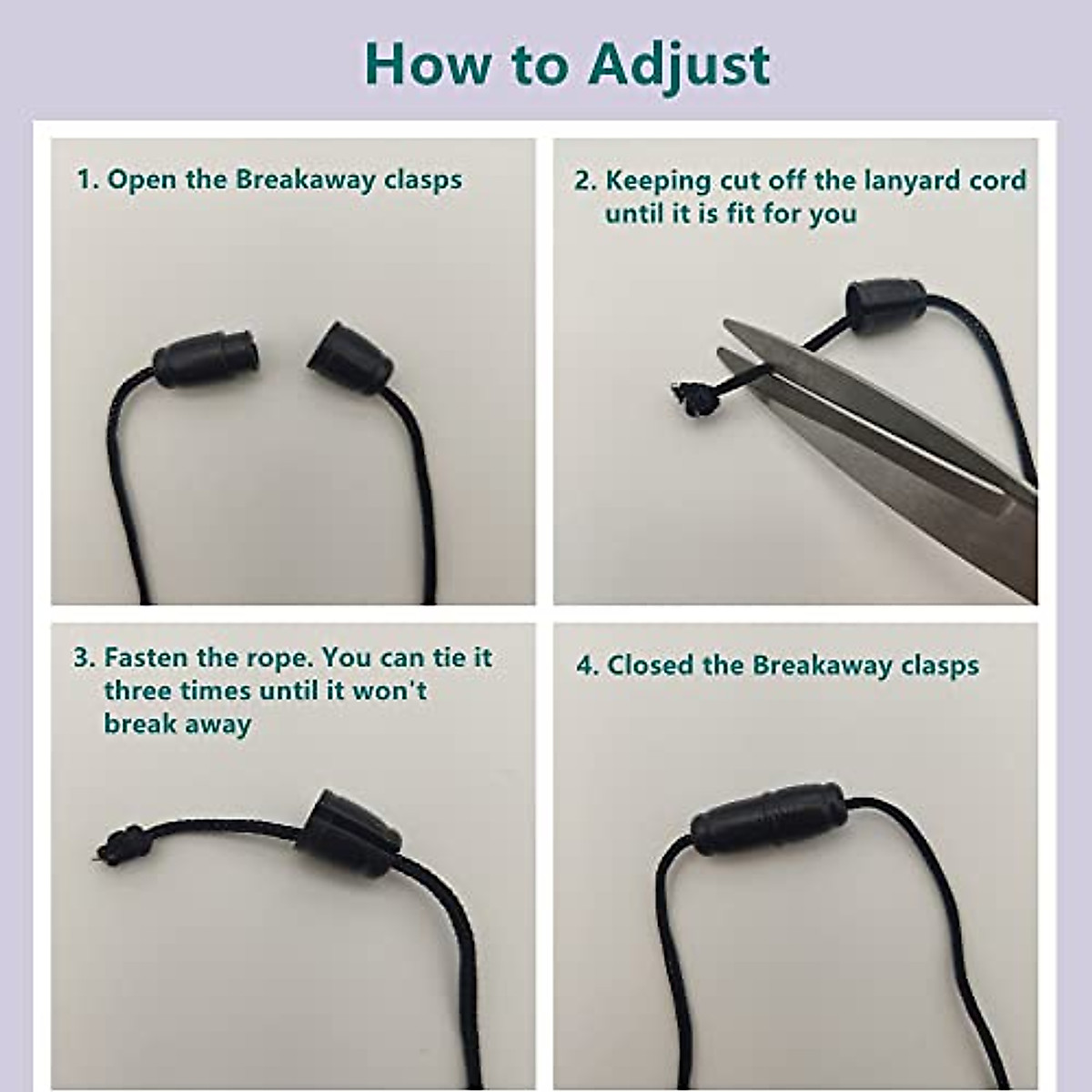 How to Adjust

1. Open the Breakaway clasps

2. Keeping cut off the lanyard cord until it is fit for you

3. Fasten the rope. You can tie it three times until it won't break away

4. Closed the Breakaway clasps