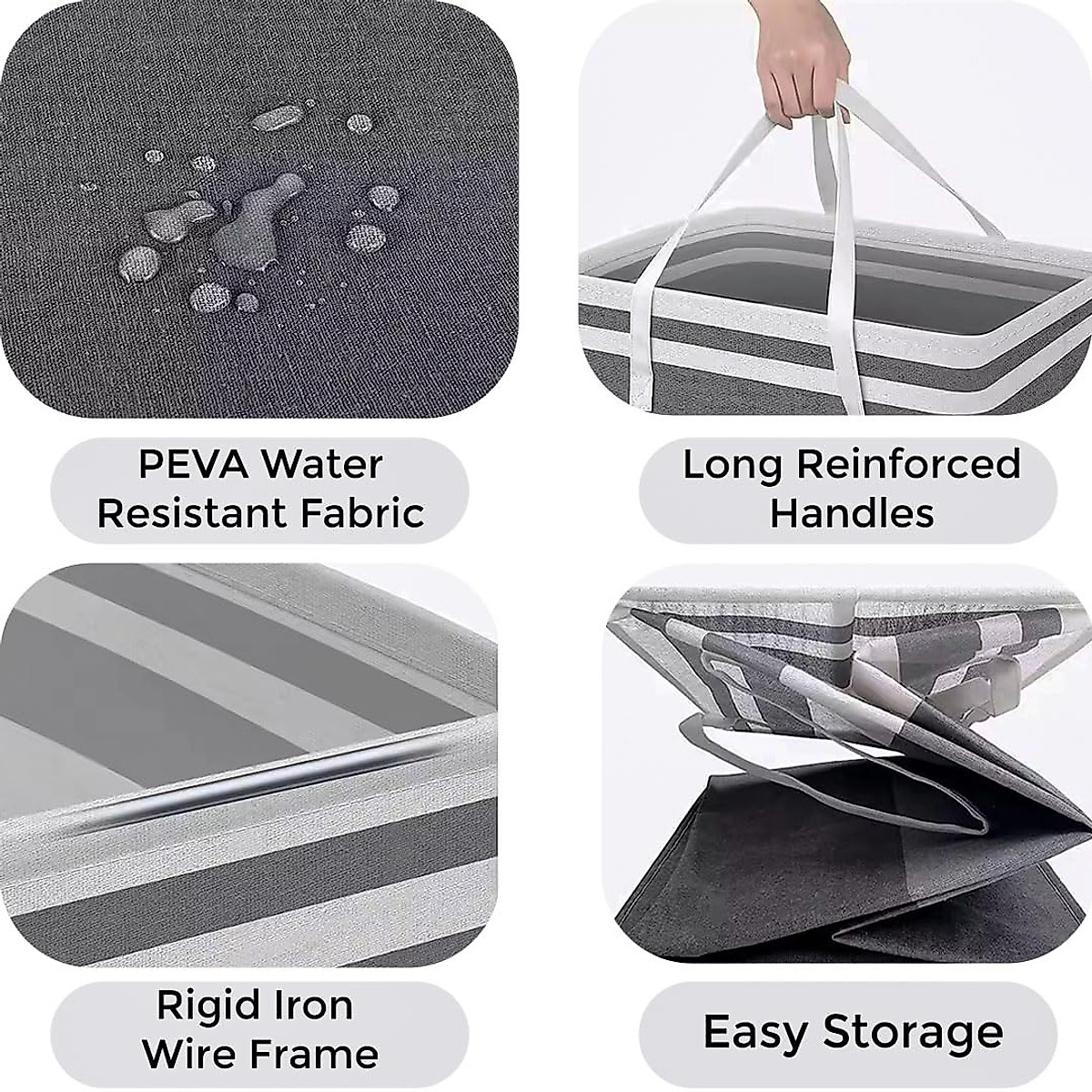 PEVA Water Resistant Fabric

Long Reinforced Handles

Rigid Iron Wire Frame

Easy Storage