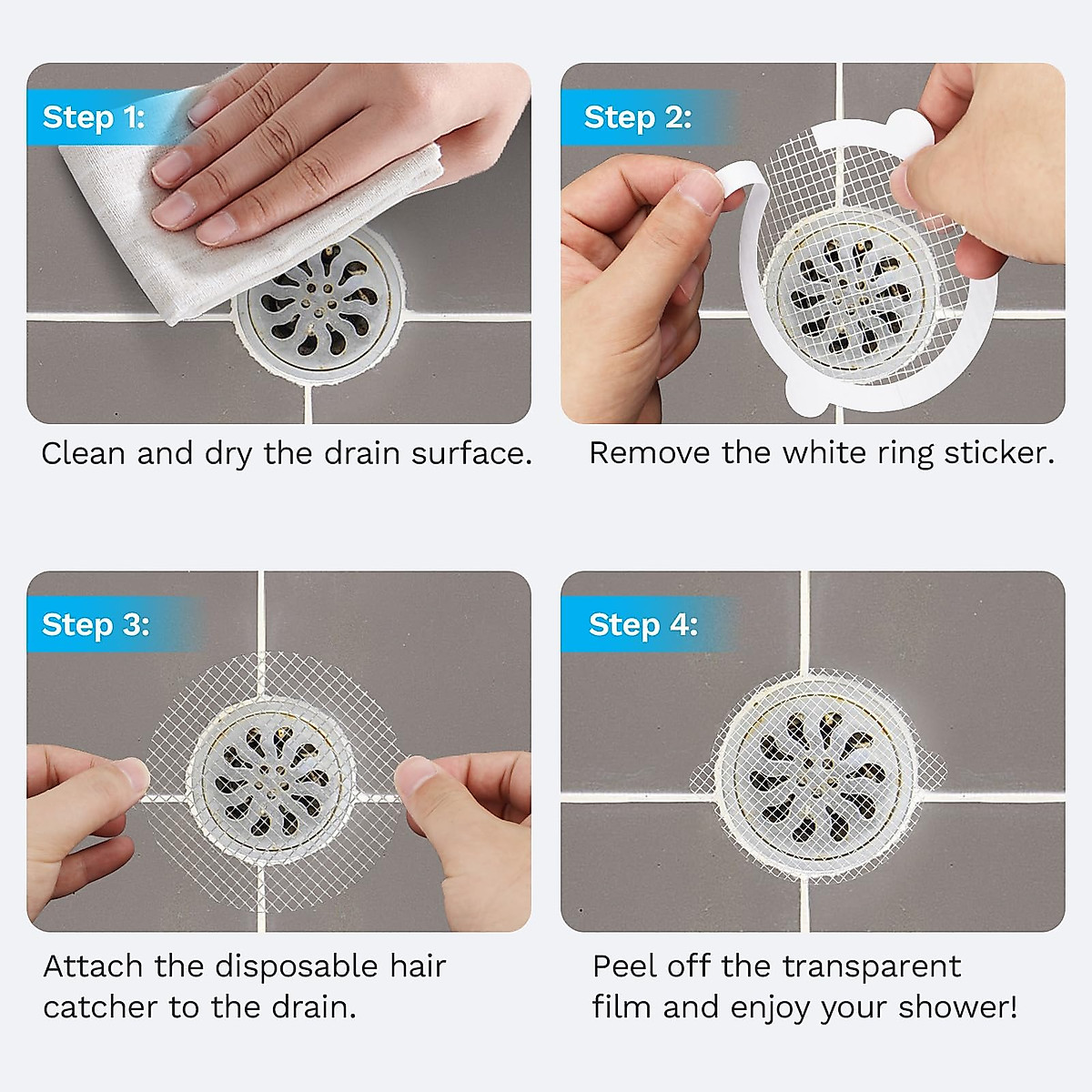 Step 1:

Clean and dry the drain surface.

Step 2:

Remove the white ring sticker.

Step 3:

Attach the disposable hair catcher to the drain.

Step 4:

Peel off the transparent film and enjoy your shower!