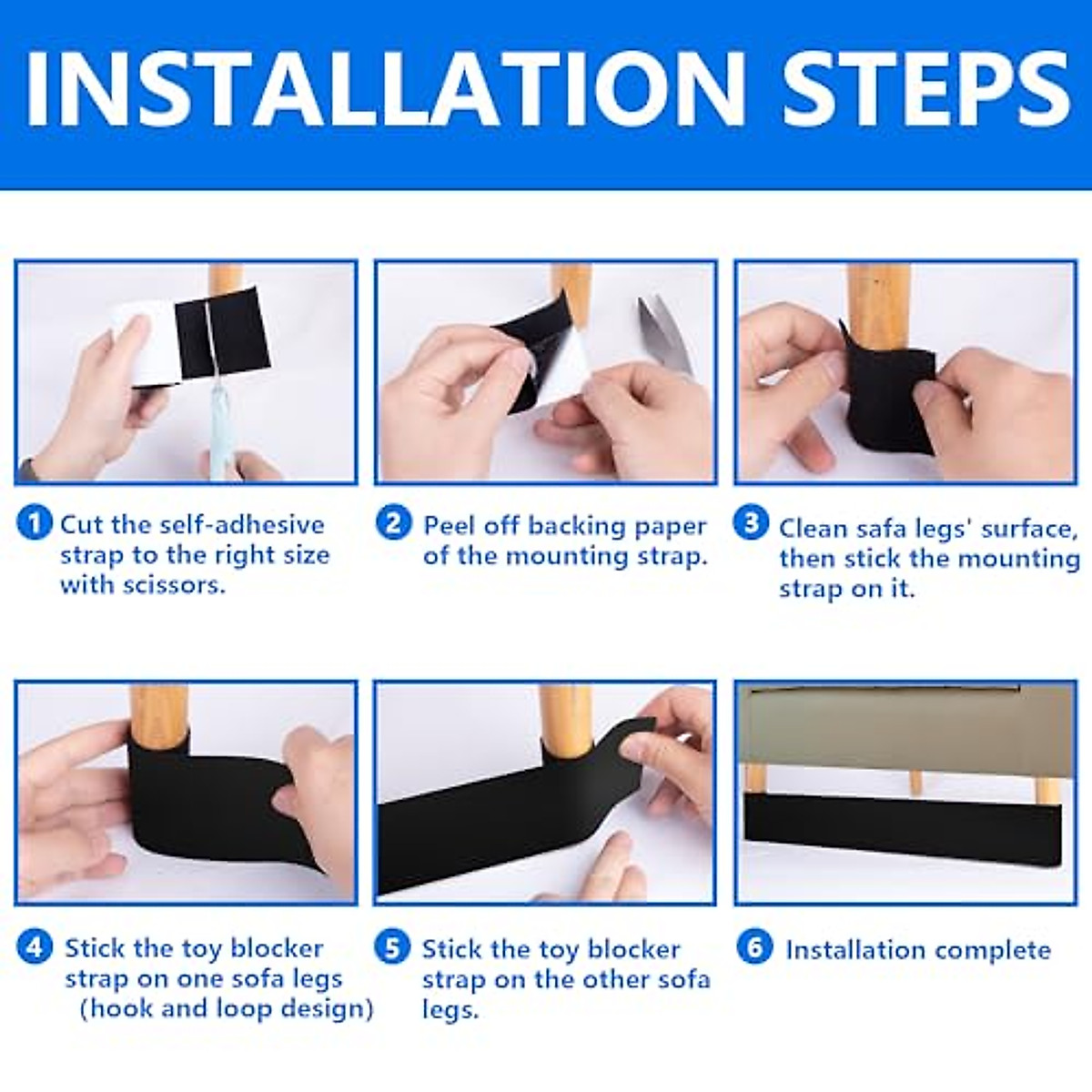 INSTALLATION STEPS

1 Cut the self-adhesive strap to the right size with scissors.

2 Peel off backing paper of the mounting strap.

3 Clean safa legs' surface, then stick the mounting strap on it.

4 Stick the toy blocker strap on one sofa legs (hook and loop design)

5 Stick the toy blocker strap on the other sofa legs.

6 Installation complete