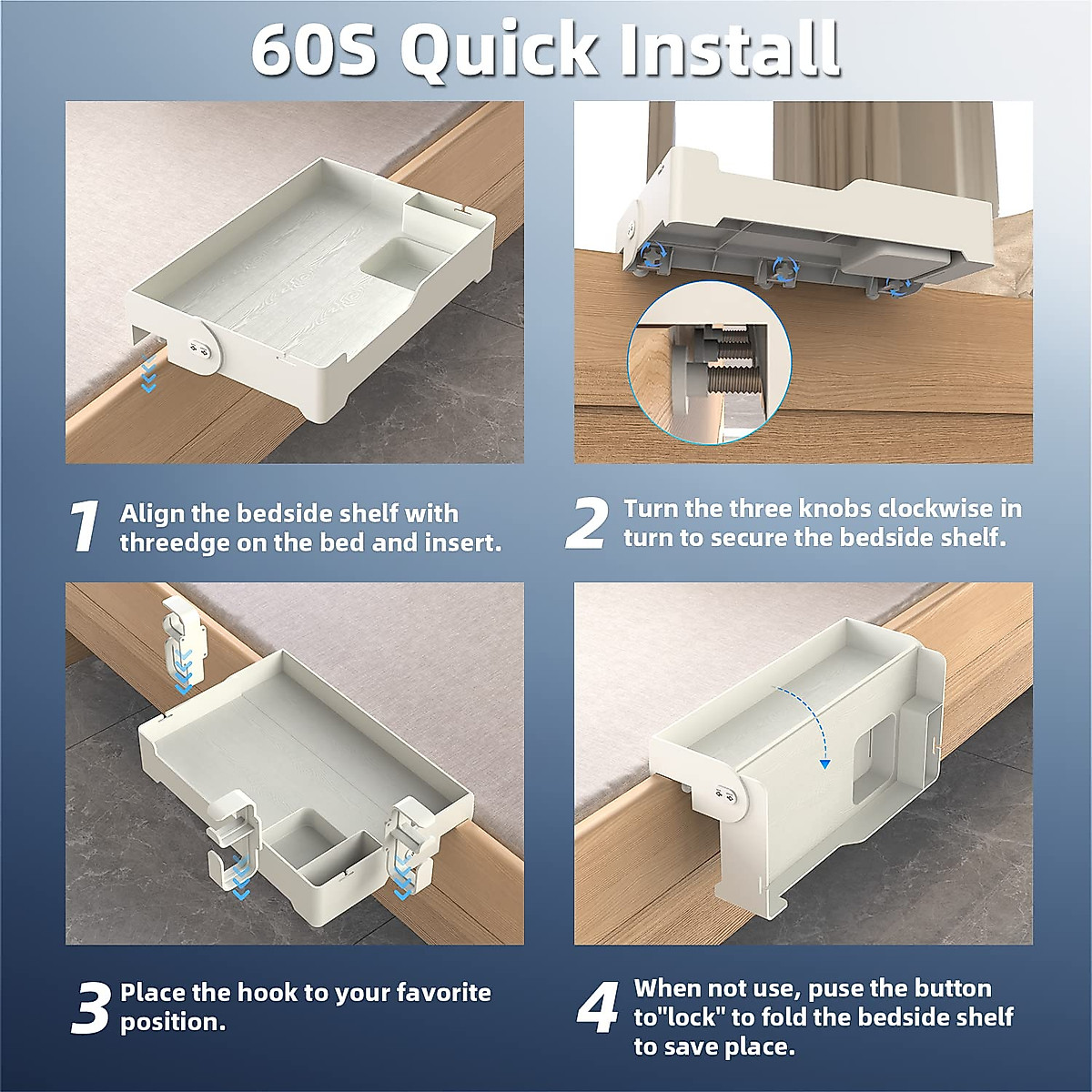 60S Quick Install

1 Align the bedside shelf with threedge on the bed and insert.

2 Turn the three knobs clockwise in turn to secure the bedside shelf.

3 Place the hook to your favorite position.

4 When not use, puse the button to"lock" to fold the bedside shelf to save place.