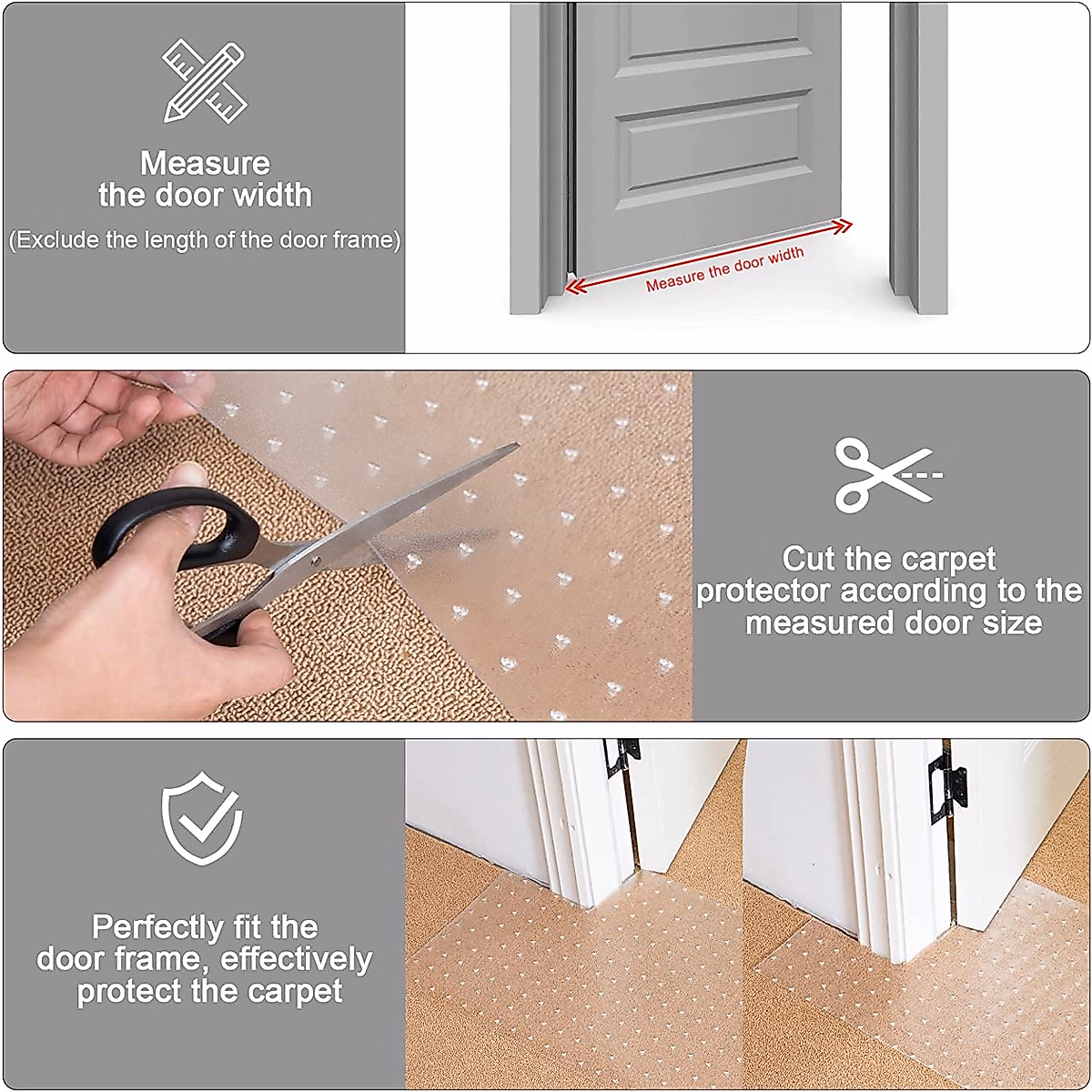 Measure the door width
(Exclude the length of the door frame)

Measure the door width

Cut the carpet protector according to the measured door size

Perfectly fit the door frame, effectively protect the carpet