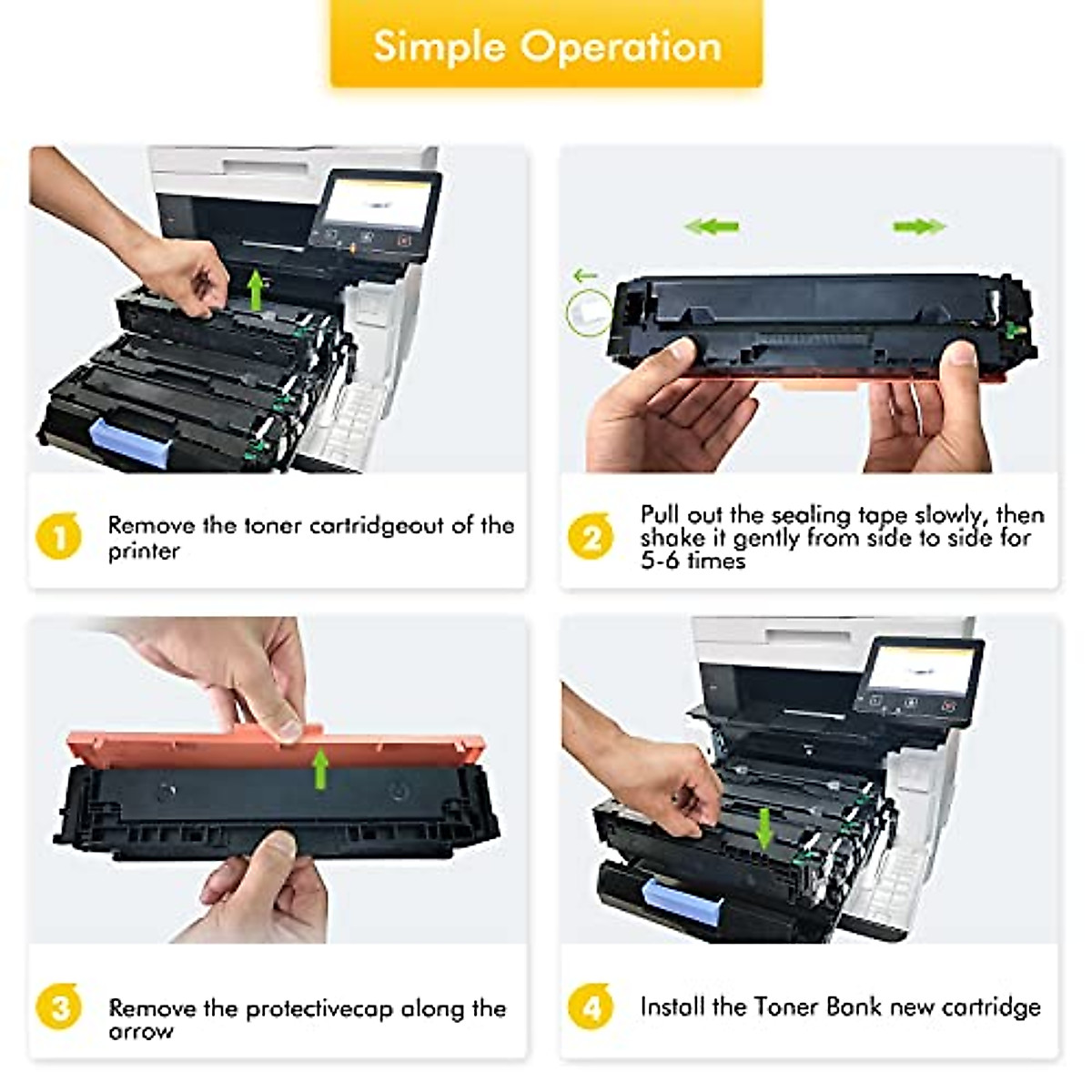 Simple Operation

1 Remove the toner cartridgeout of the printer

2 Pull out the sealing tape slowly, then shake it gently from side to side for 5-6 times

3 Remove the protectivecap along the arrow

4 Install the Toner Bank new cartridge