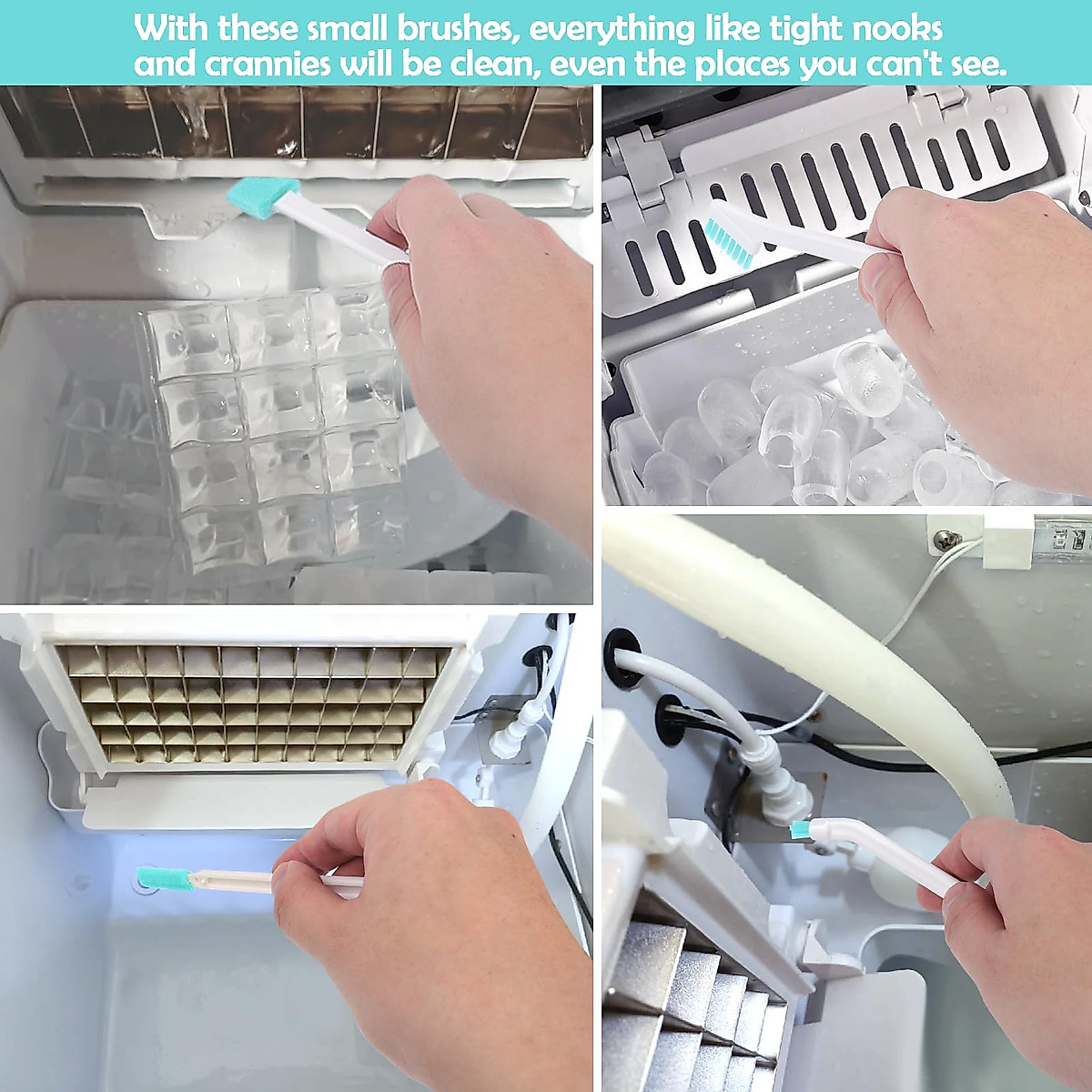 With these small brushes, everything like tight nooks and crannies will be clean, even the places you can't see.